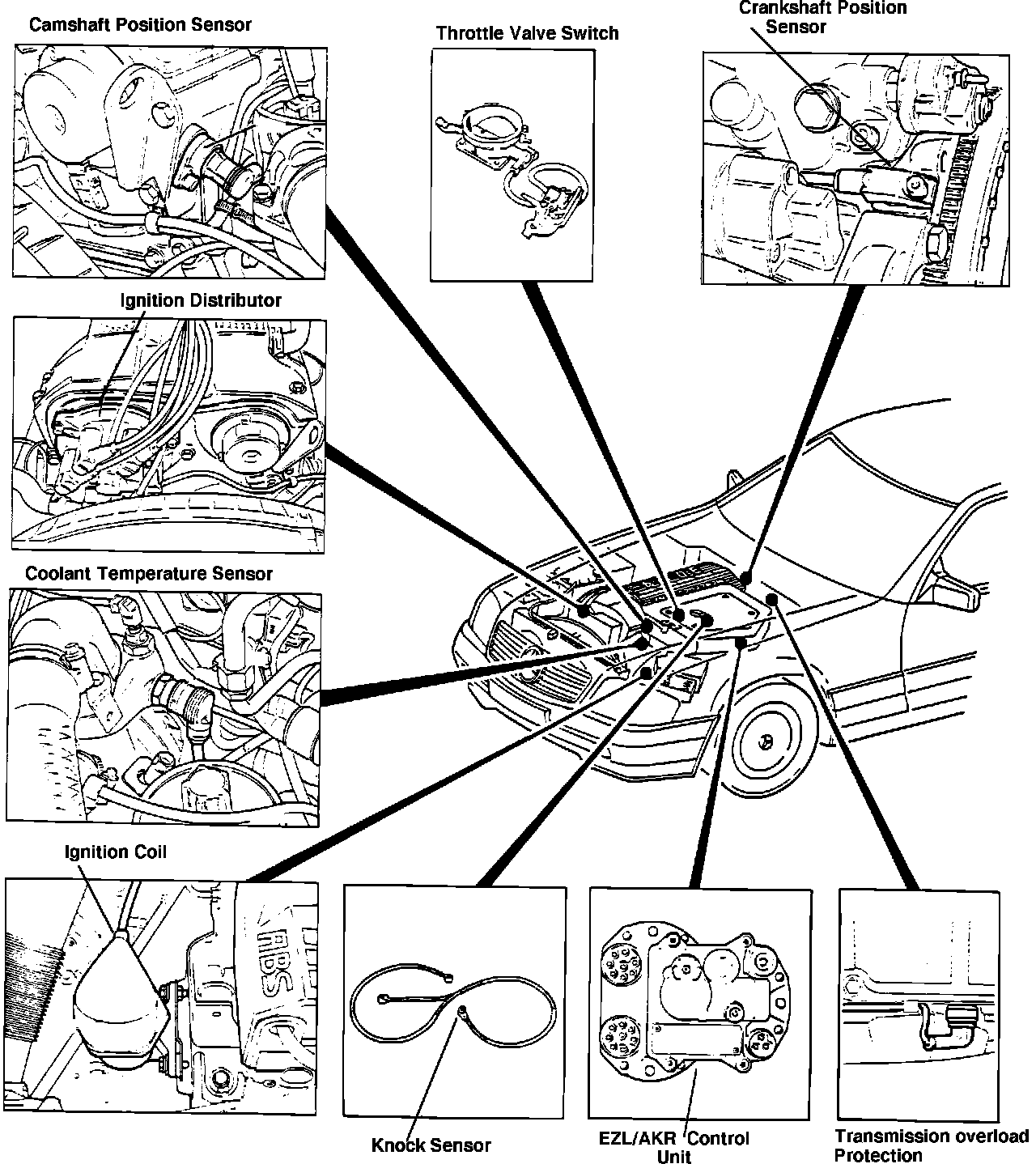 Camshaft Position Sensor

Throttle Valve Switch

Crankshaft Position Sensor

Ignition Distributor

Coolant Temperature Sensor

Ignition Coil

ABS

Knock Sensor

EZL/AKR Control Unit

Transmission overload Protection