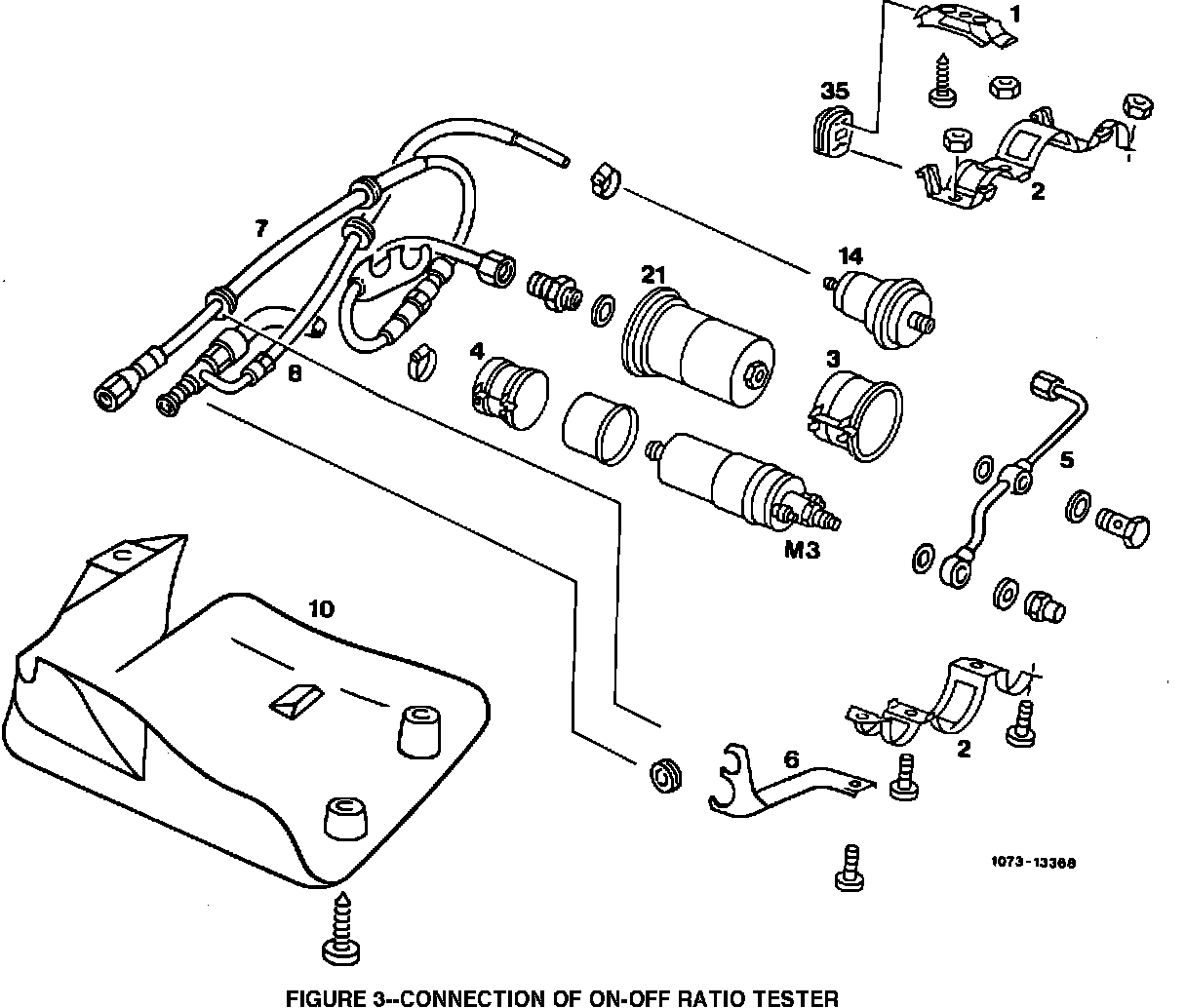 1
35
2
7
14
21
8
4
3
5
M3
10
2
6
1073-13368
FIGURE 3--CONNECTION OF ON-OFF RATIO TESTER