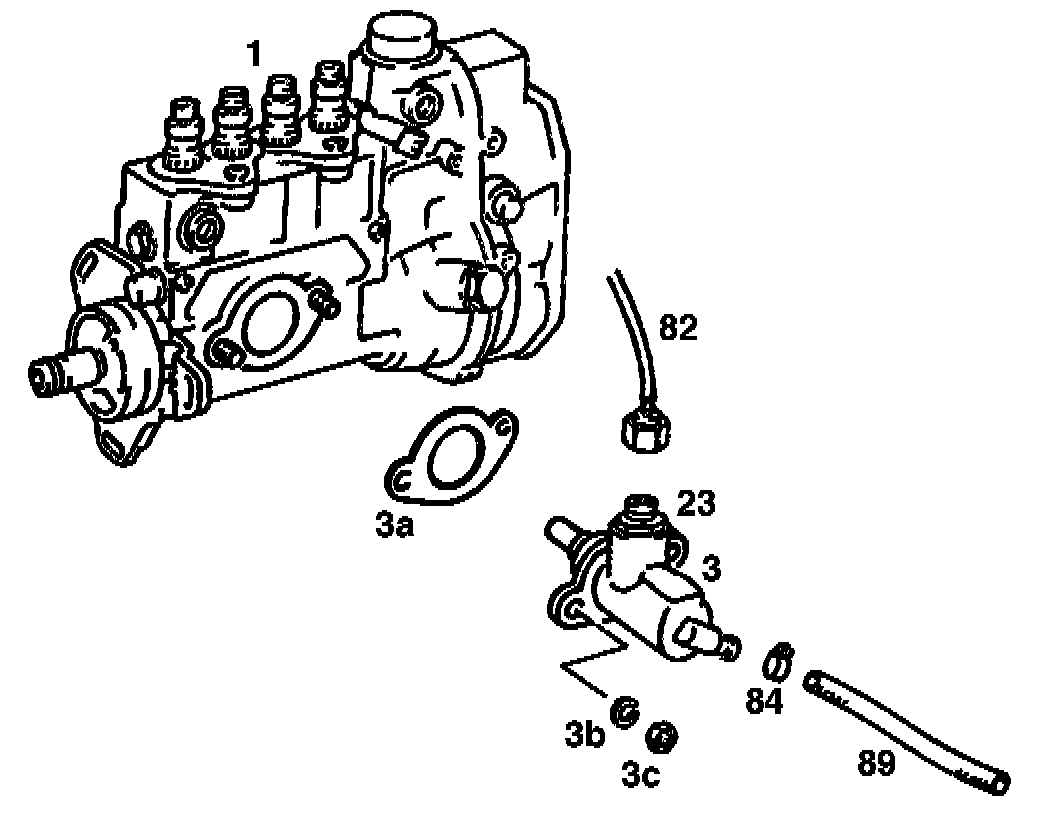 1
82
3a
23
3
84
3b
3c
89