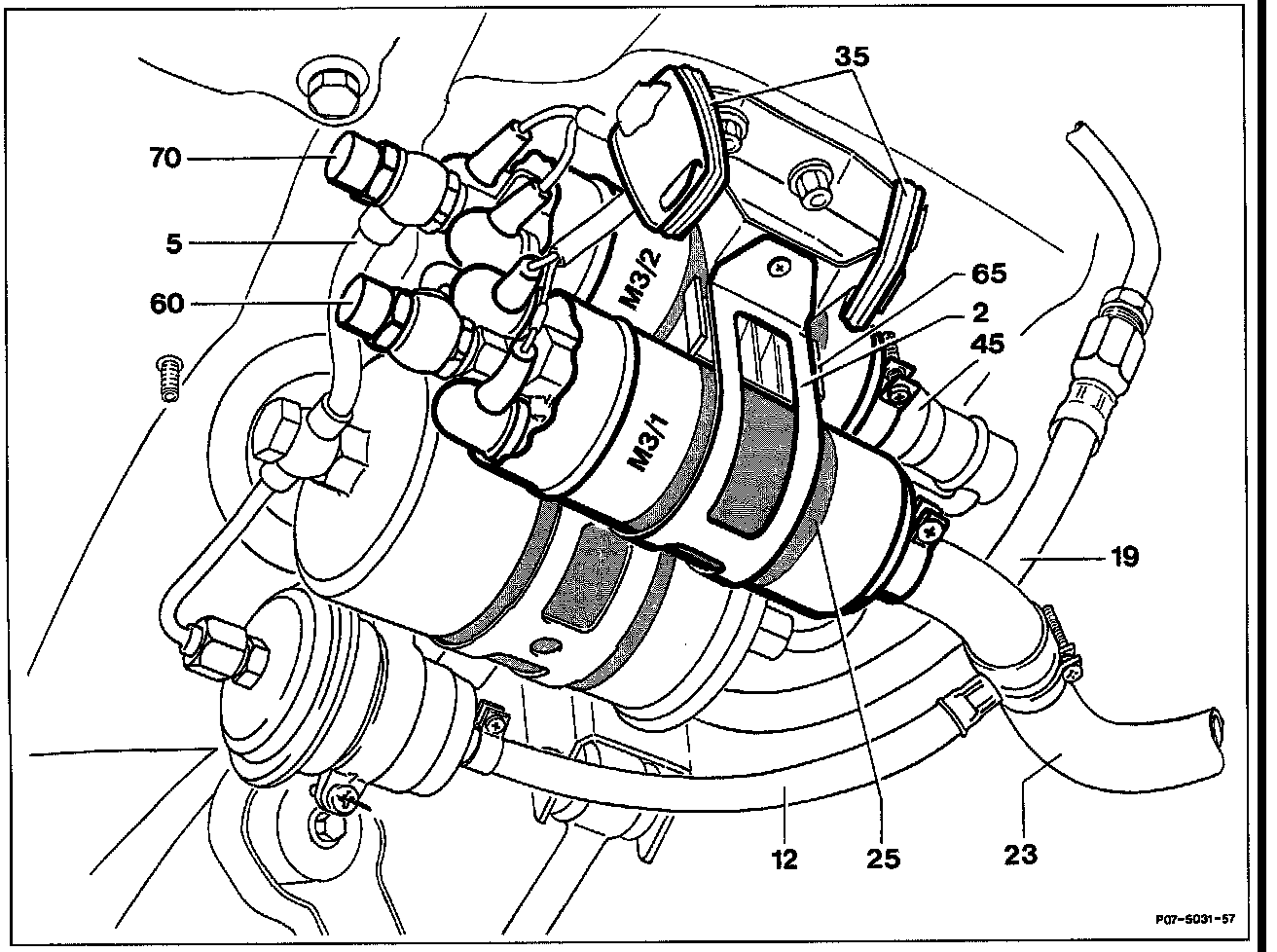 35
70
5
60
M3/2
65
2
45
M3/1
19
12
25
23
P07-5031-57