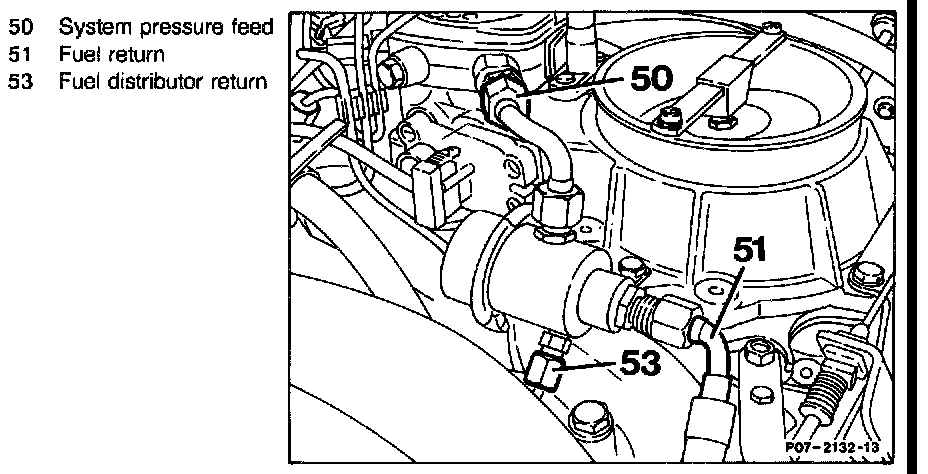 50 System pressure feed
51 Fuel return
53 Fuel distributor return

50
51
53
P07-2132-13