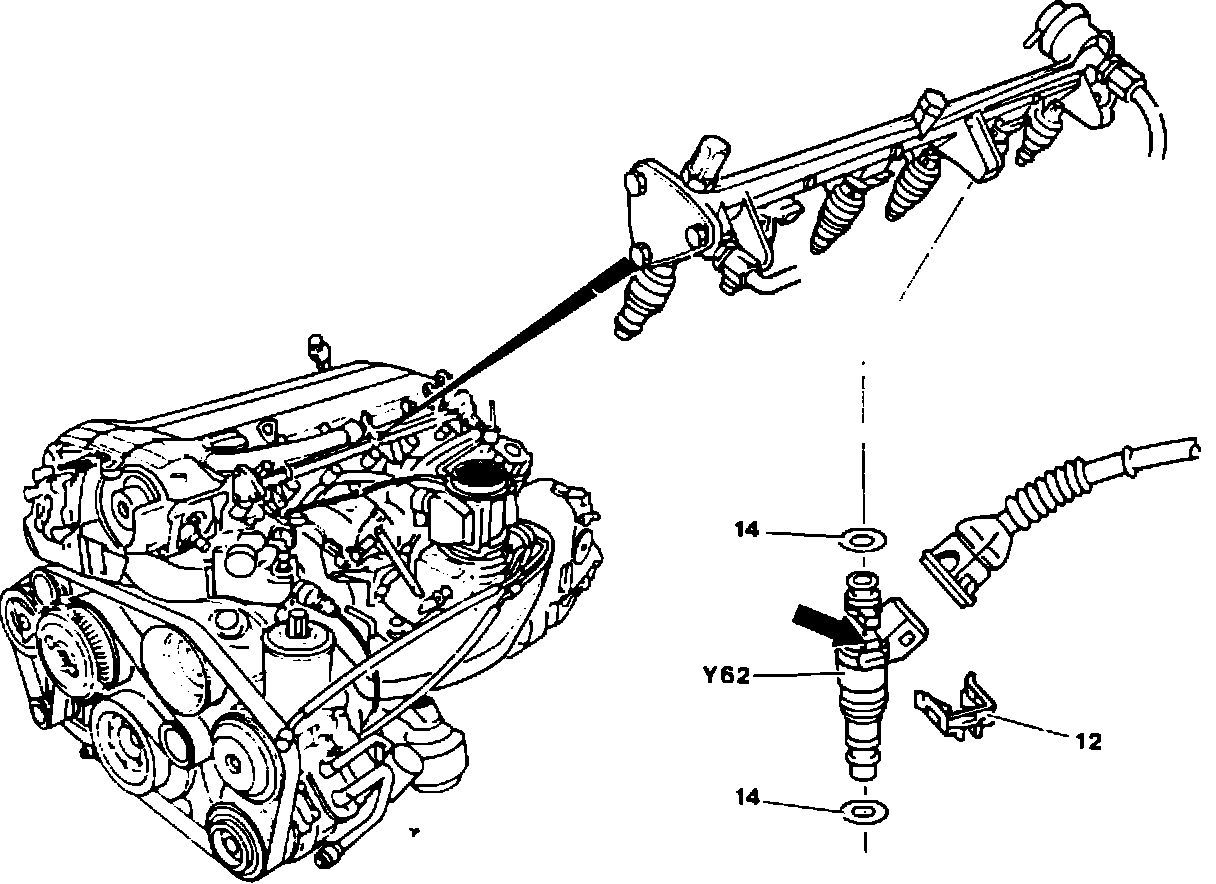 14

Y62

12

14