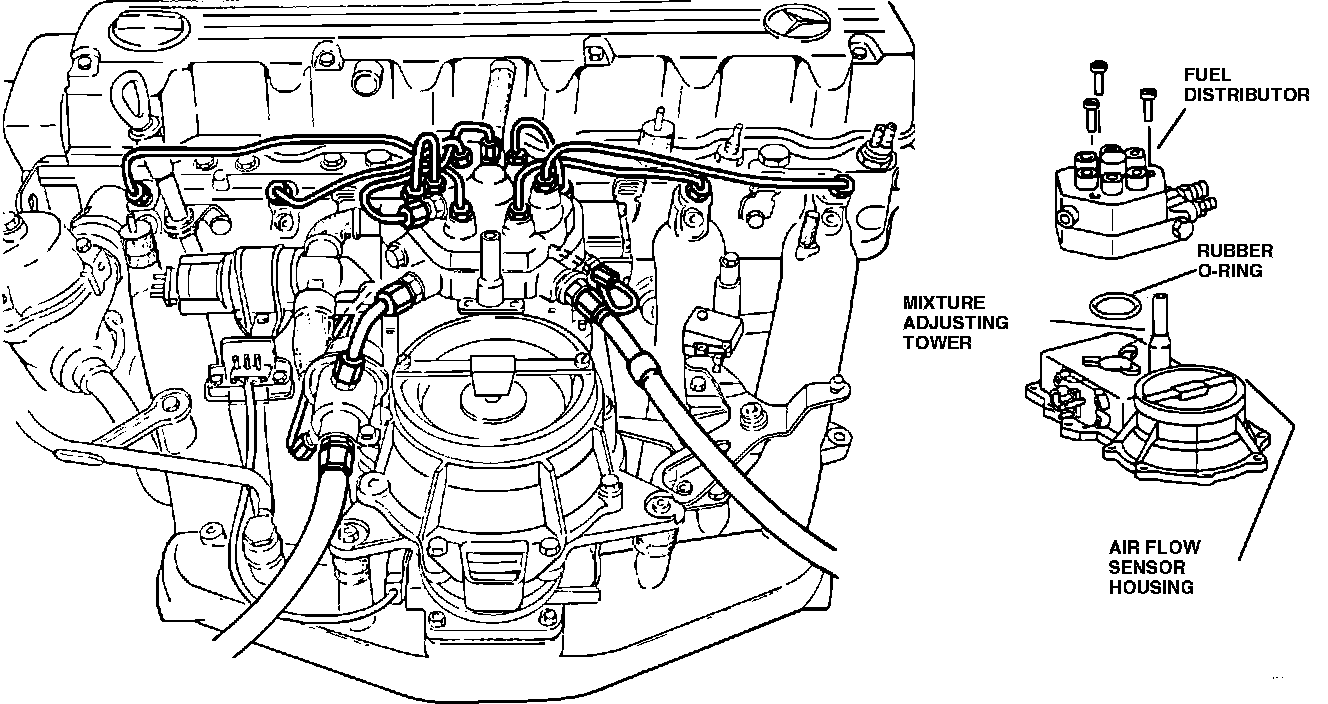 FUEL DISTRIBUTOR

RUBBER O-RING

MIXTURE ADJUSTING TOWER

AIR FLOW SENSOR HOUSING