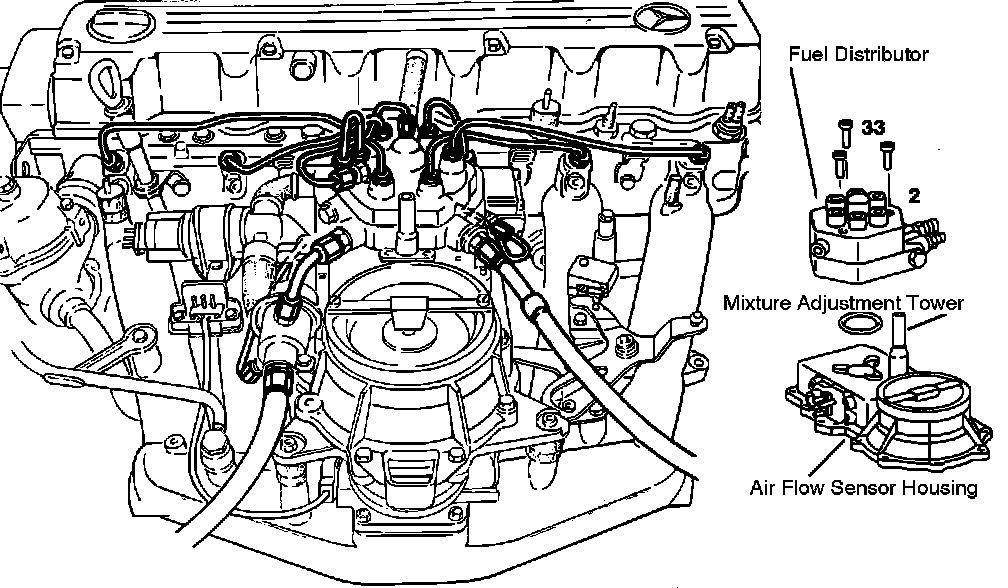 Fuel Distributor

33

2

Mixture Adjustment Tower

Air Flow Sensor Housing