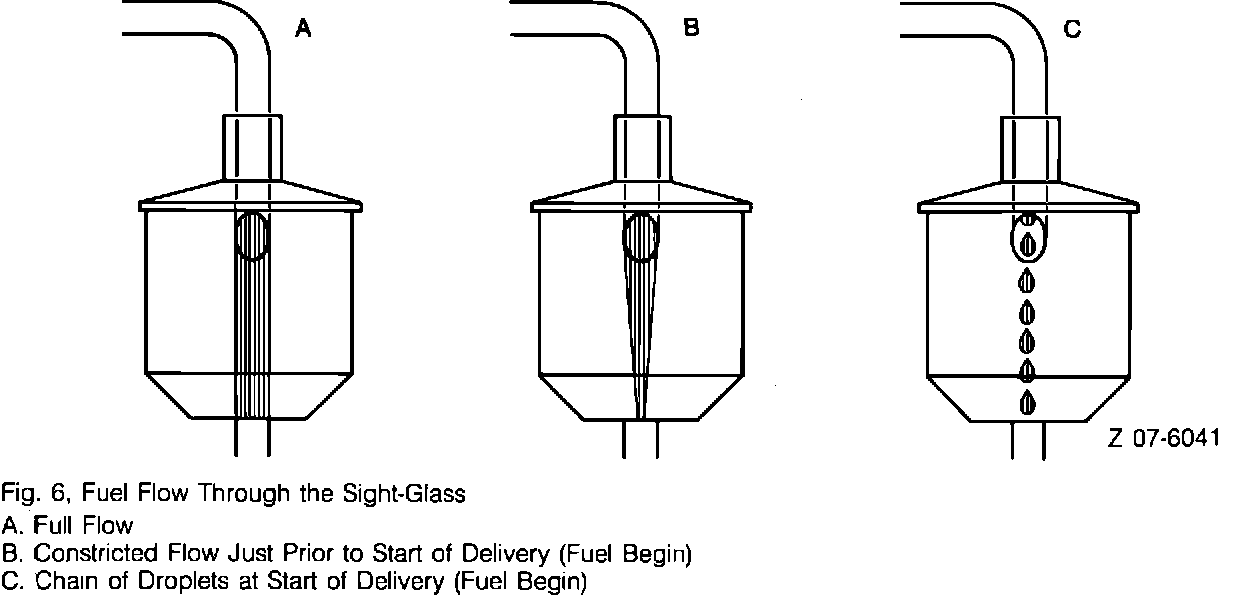 A

B

C

Z 07-6041

Fig. 6, Fuel Flow Through the Sight-Glass
A. Full Flow
B. Constricted Flow Just Prior to Start of Delivery (Fuel Begin)
C. Chain of Droplets at Start of Delivery (Fuel Begin)