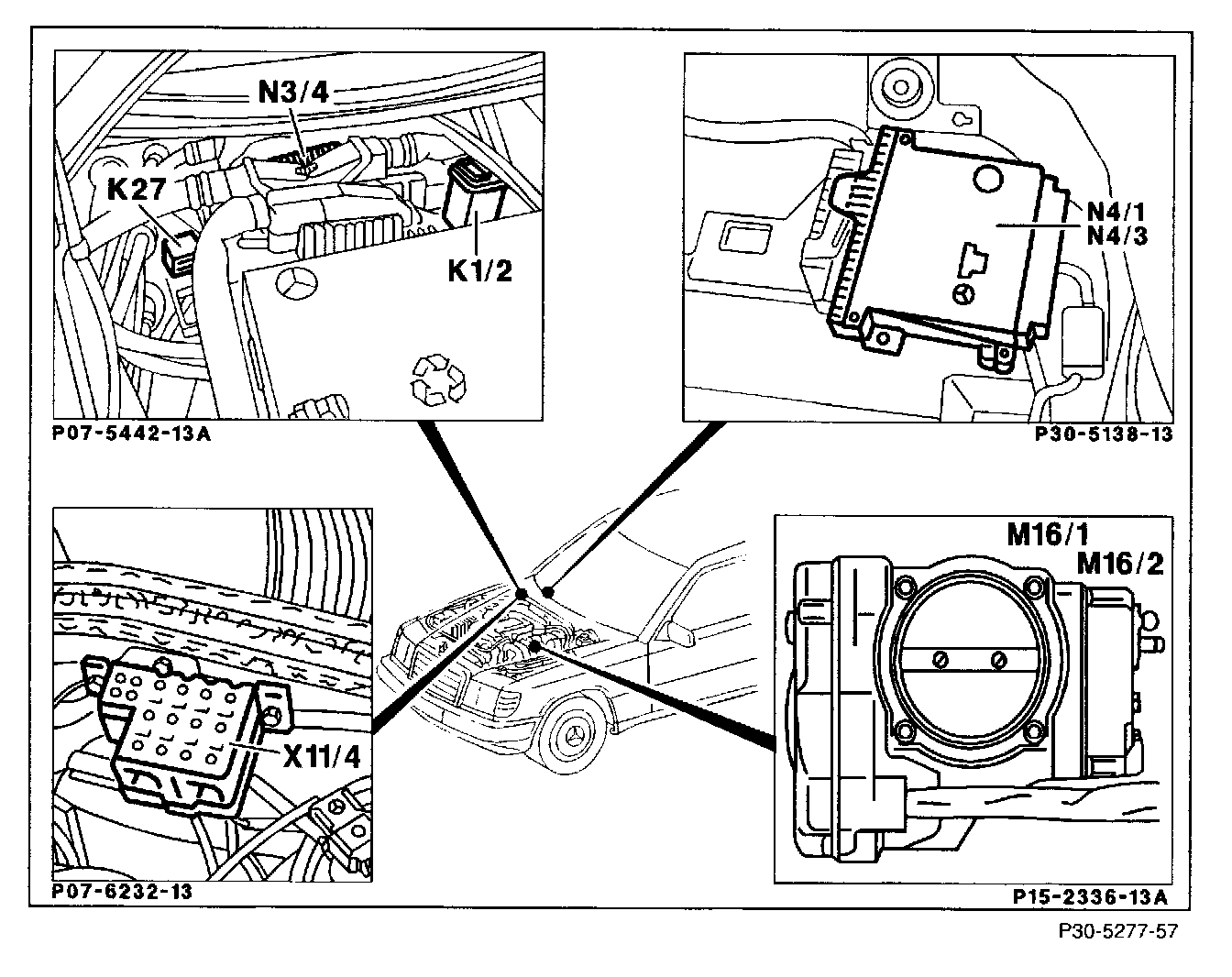 N3/4
K27
K1/2
P07-5442-13A

N4/1
N4/3
P30-5138-13

X11/4
P07-6232-13

M16/1
M16/2
P15-2336-13A

P30-5277-57