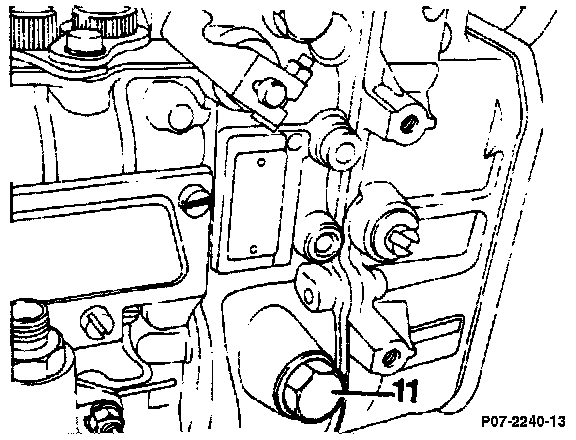 11

P07-2240-13