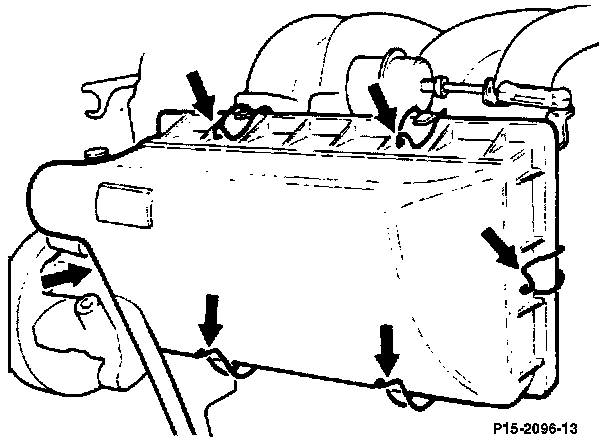 P15-2096-13