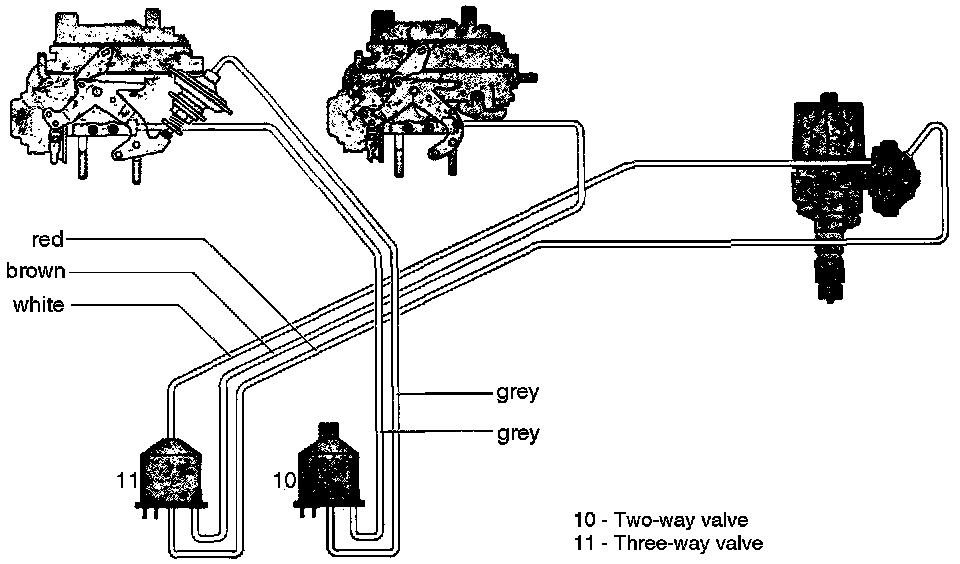 red
brown
white
grey
grey
11
10
10 - Two-way valve
11 - Three-way valve