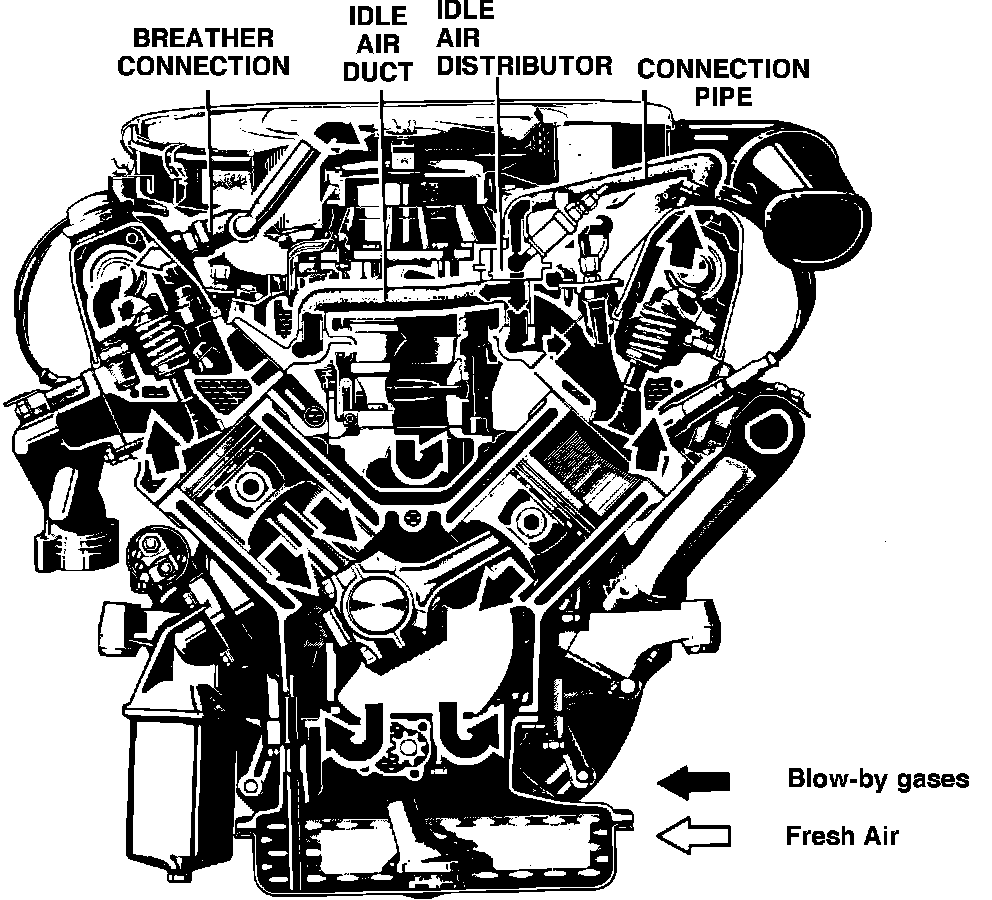 BREATHER CONNECTION

IDLE AIR DUCT

IDLE AIR DISTRIBUTOR

CONNECTION PIPE

Blow-by gases

Fresh Air