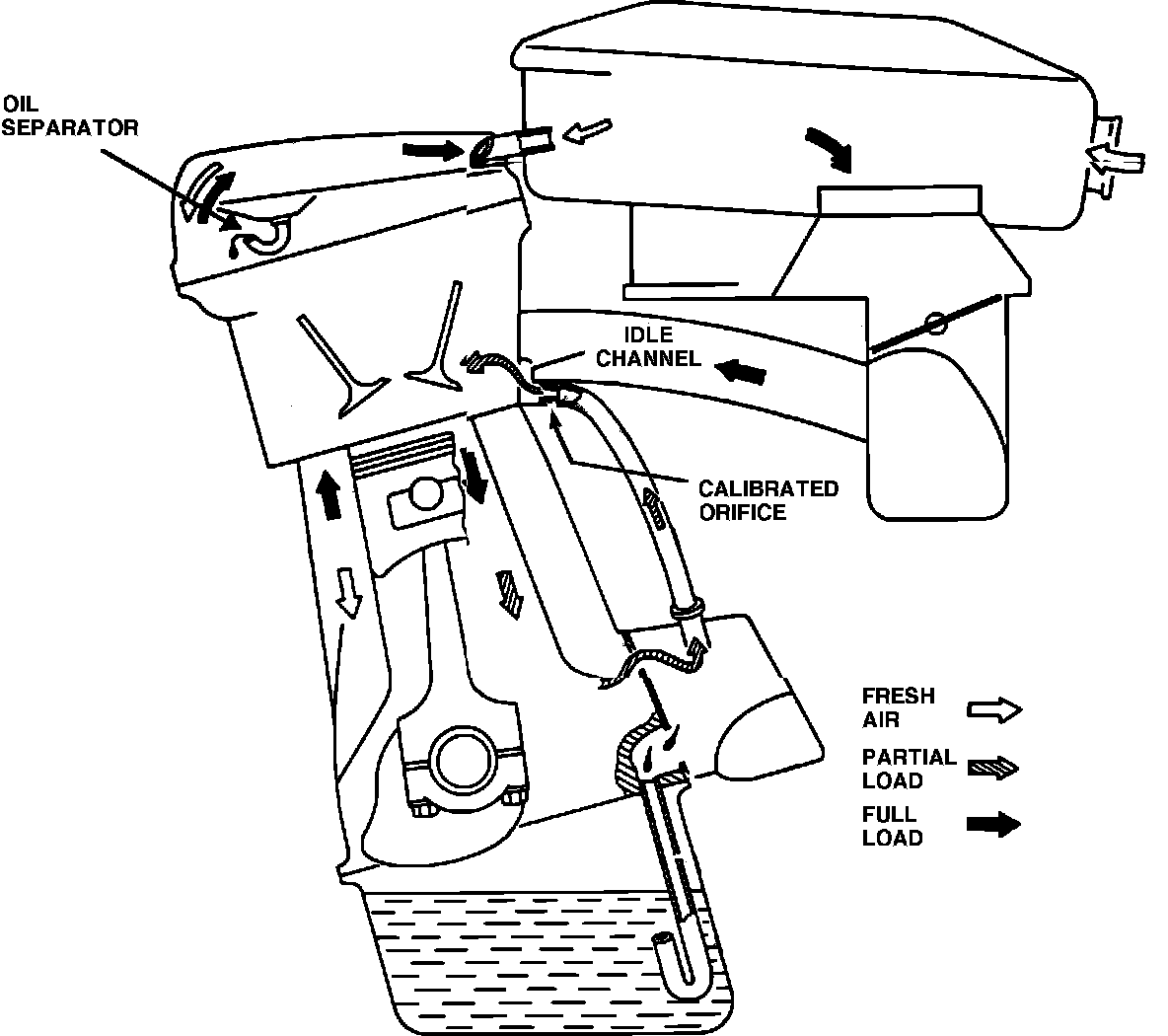 OIL SEPARATOR

IDLE CHANNEL

CALIBRATED ORIFICE

FRESH AIR

PARTIAL LOAD

FULL LOAD