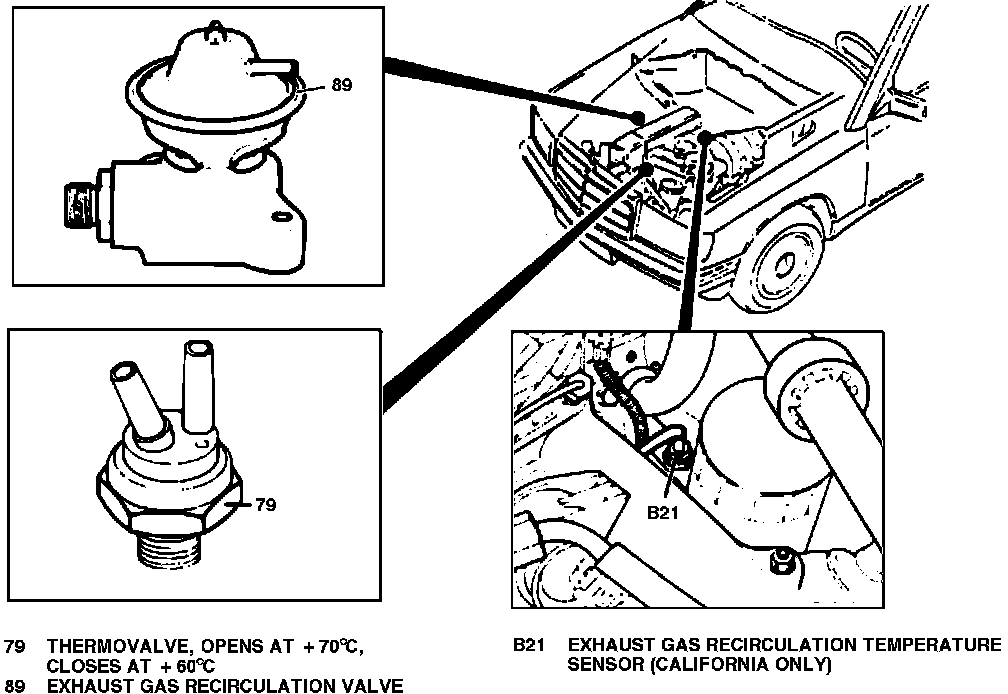 89

79

B21

79 THERMOVALVE, OPENS AT +70℃, CLOSES AT +60℃
89 EXHAUST GAS RECIRCULATION VALVE

B21 EXHAUST GAS RECIRCULATION TEMPERATURE SENSOR (CALIFORNIA ONLY)