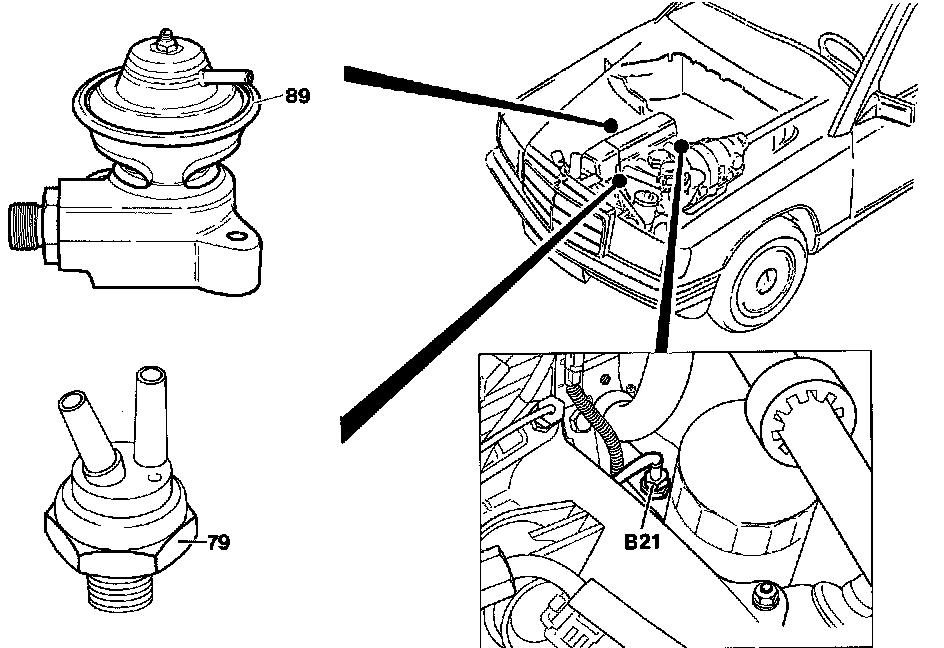 89

79

B21