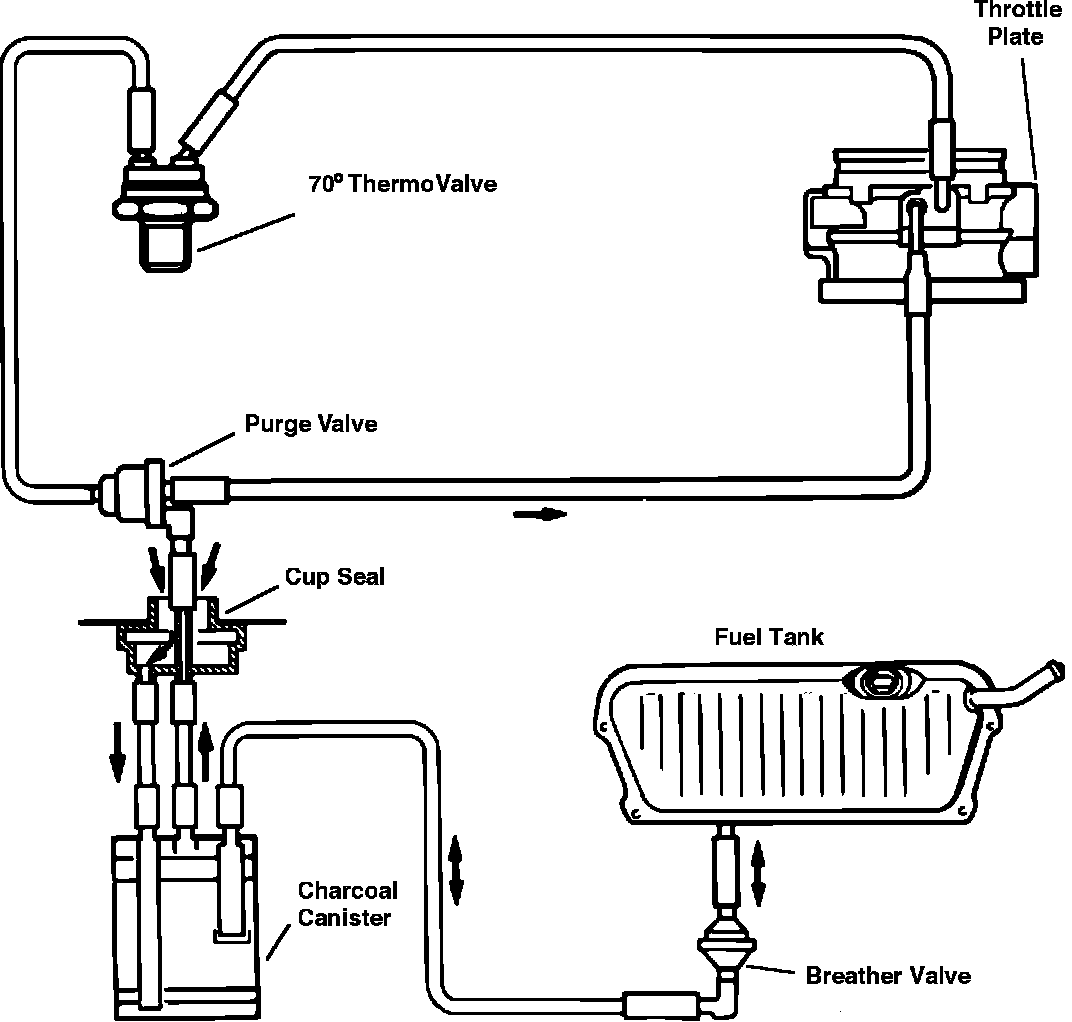 Throttle Plate

70º ThermoValve

Purge Valve

Cup Seal

Fuel Tank

Charcoal Canister

Breather Valve