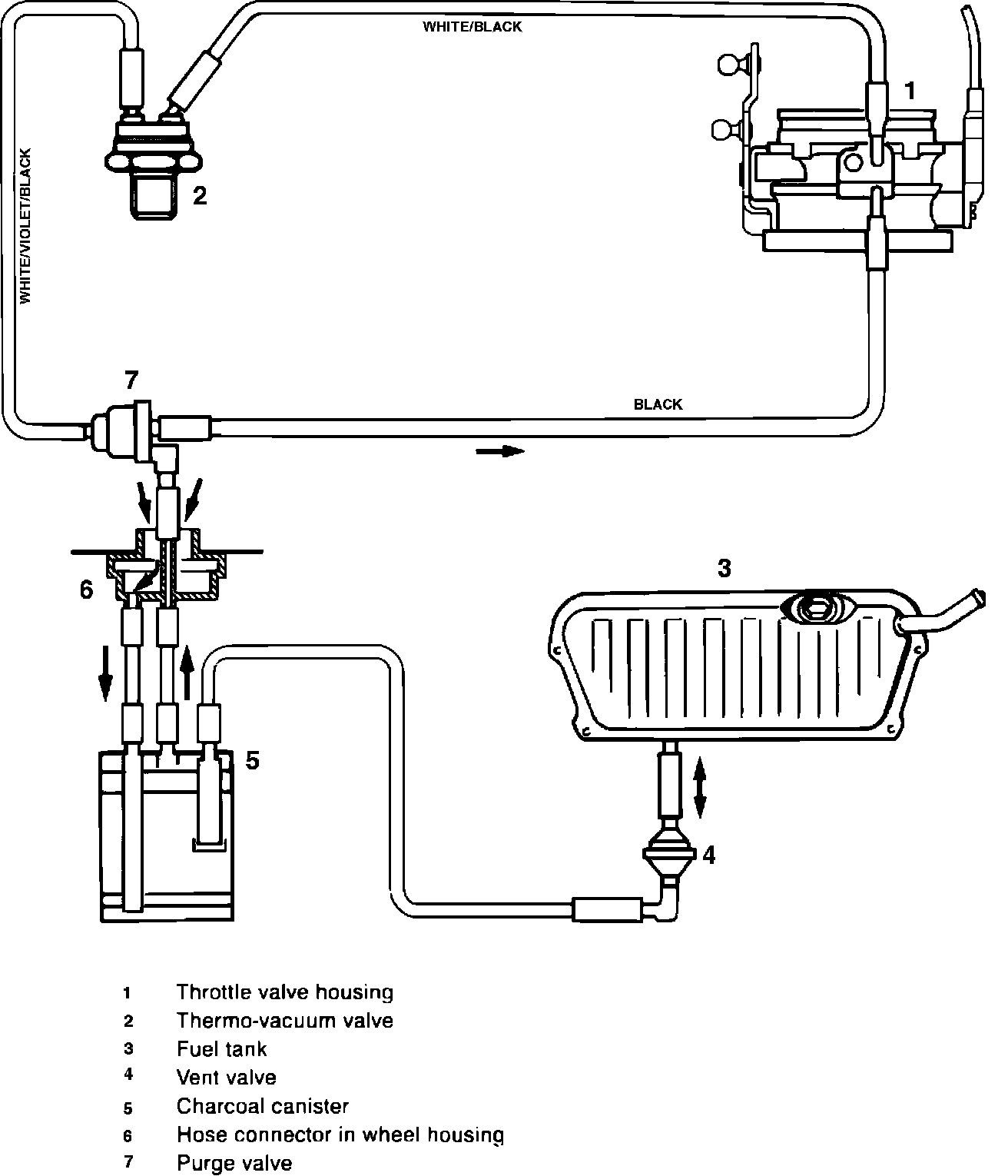 WHITE/BLACK

1

2

WHITE/VIOLET/BLACK

7

BLACK

6

3

5

4

1 Throttle valve housing
2 Thermo-vacuum valve
3 Fuel tank
4 Vent valve
5 Charcoal canister
6 Hose connector in wheel housing
7 Purge valve