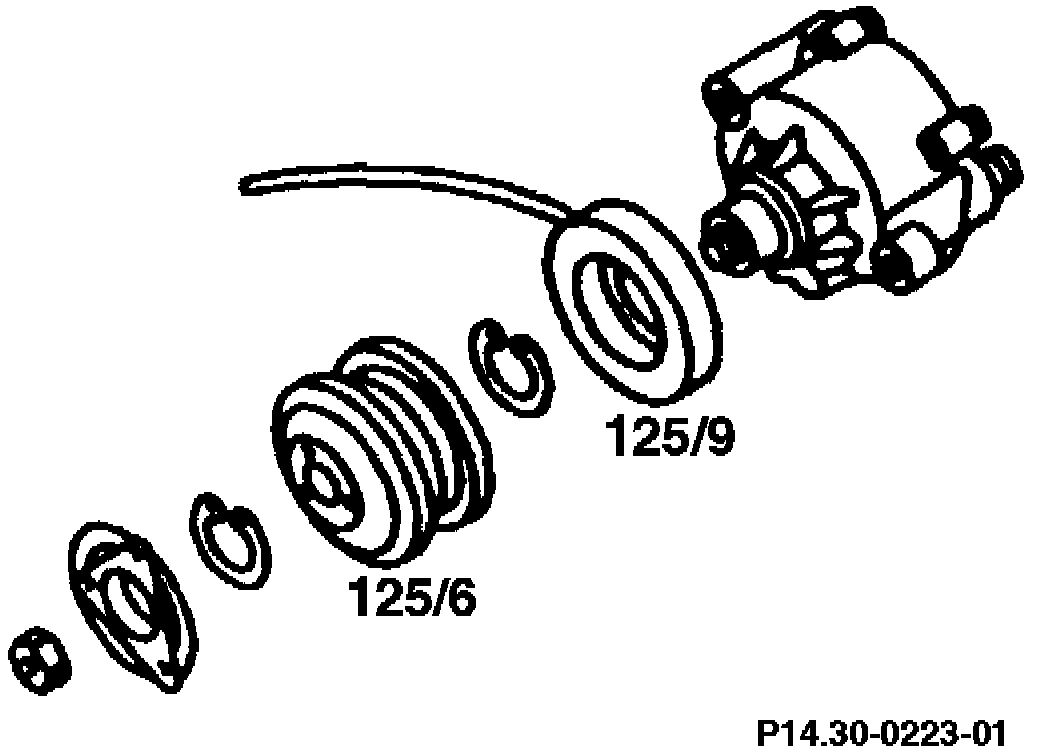 125/9

125/6

P14.30-0223-01