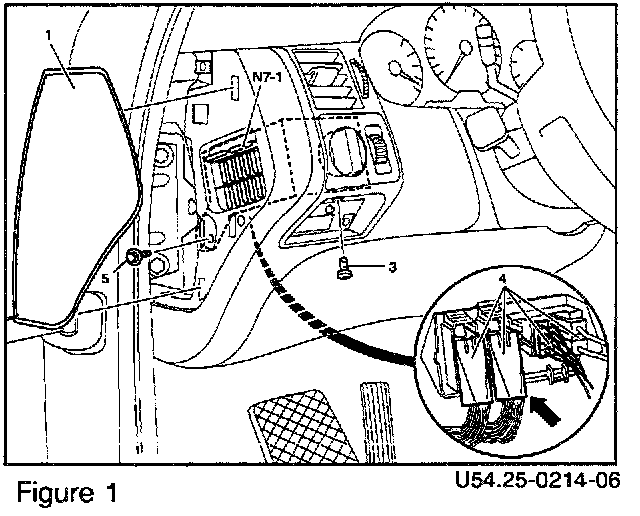 1
N7-1
5
3
4
Figure 1
U54.25-0214-06