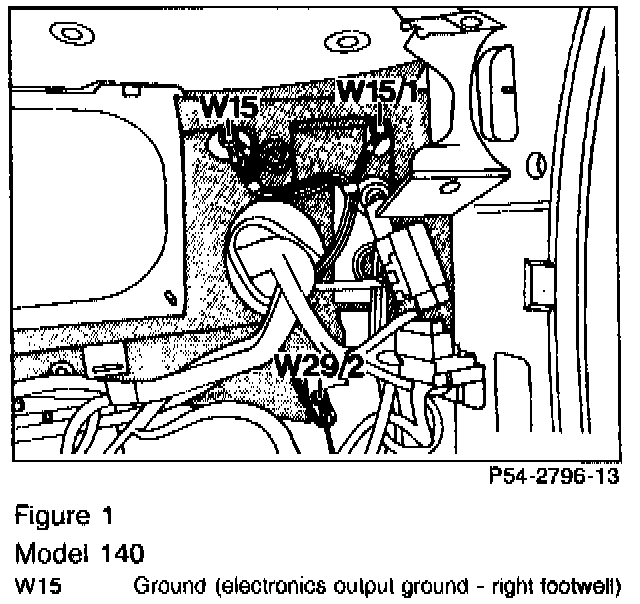 W15
W15/1
W29/2
P54-2796-13

Figure 1

Model 140

W15 Ground (electronics output ground - right footwell)