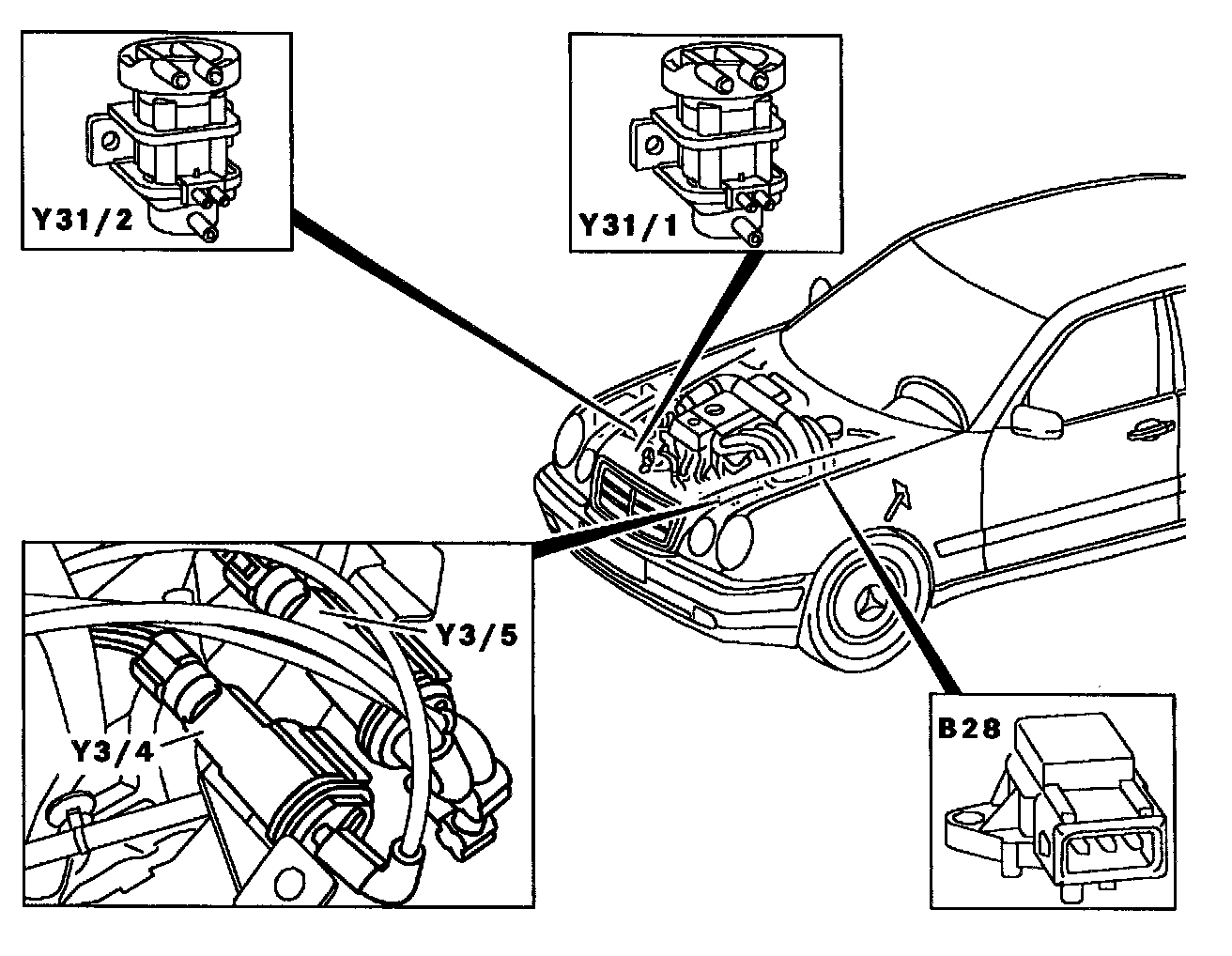 Y31/2

Y31/1

Y3/5

Y3/4

B28