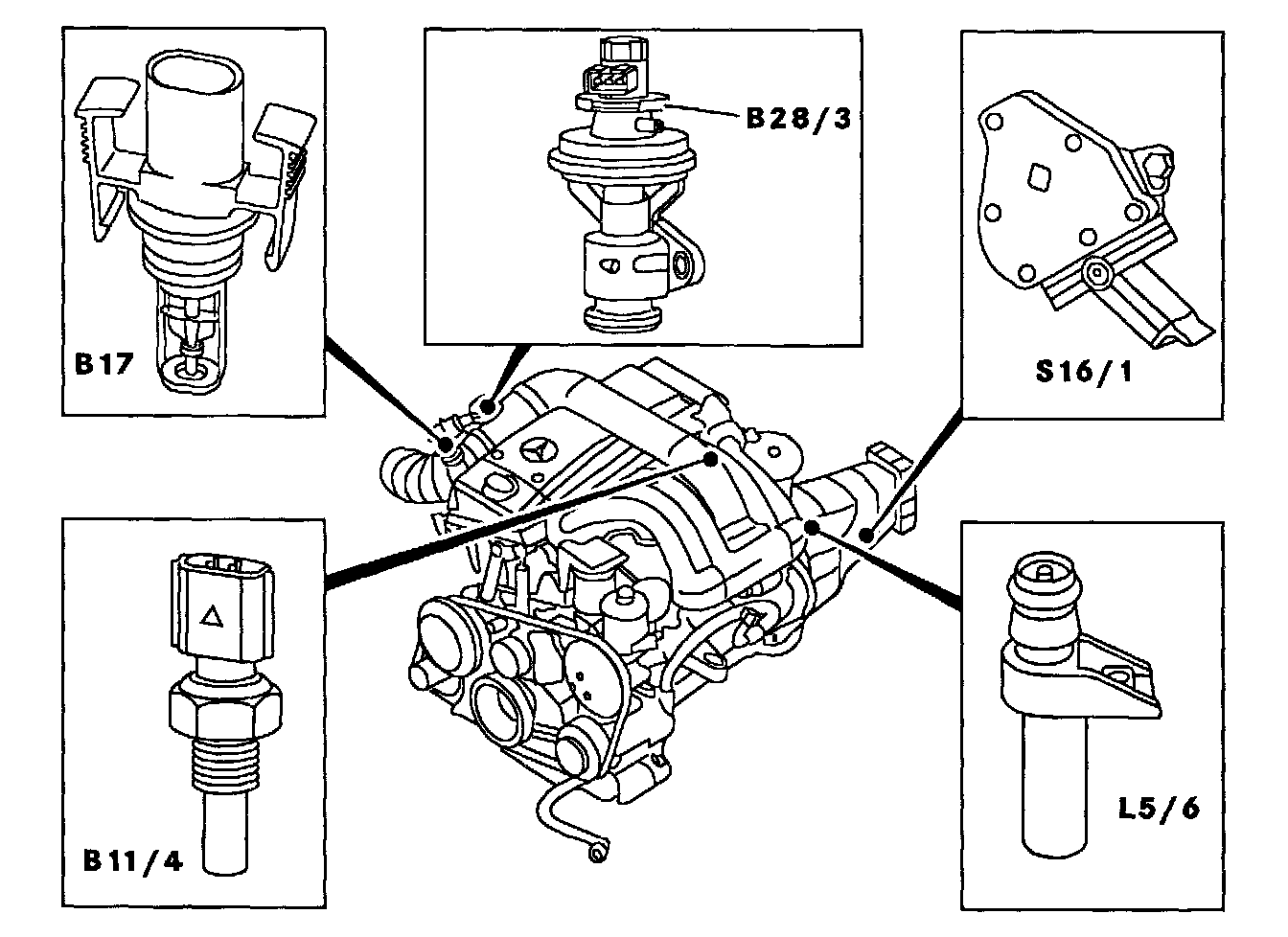 B17

B28/3

S16/1

B11/4

L5/6