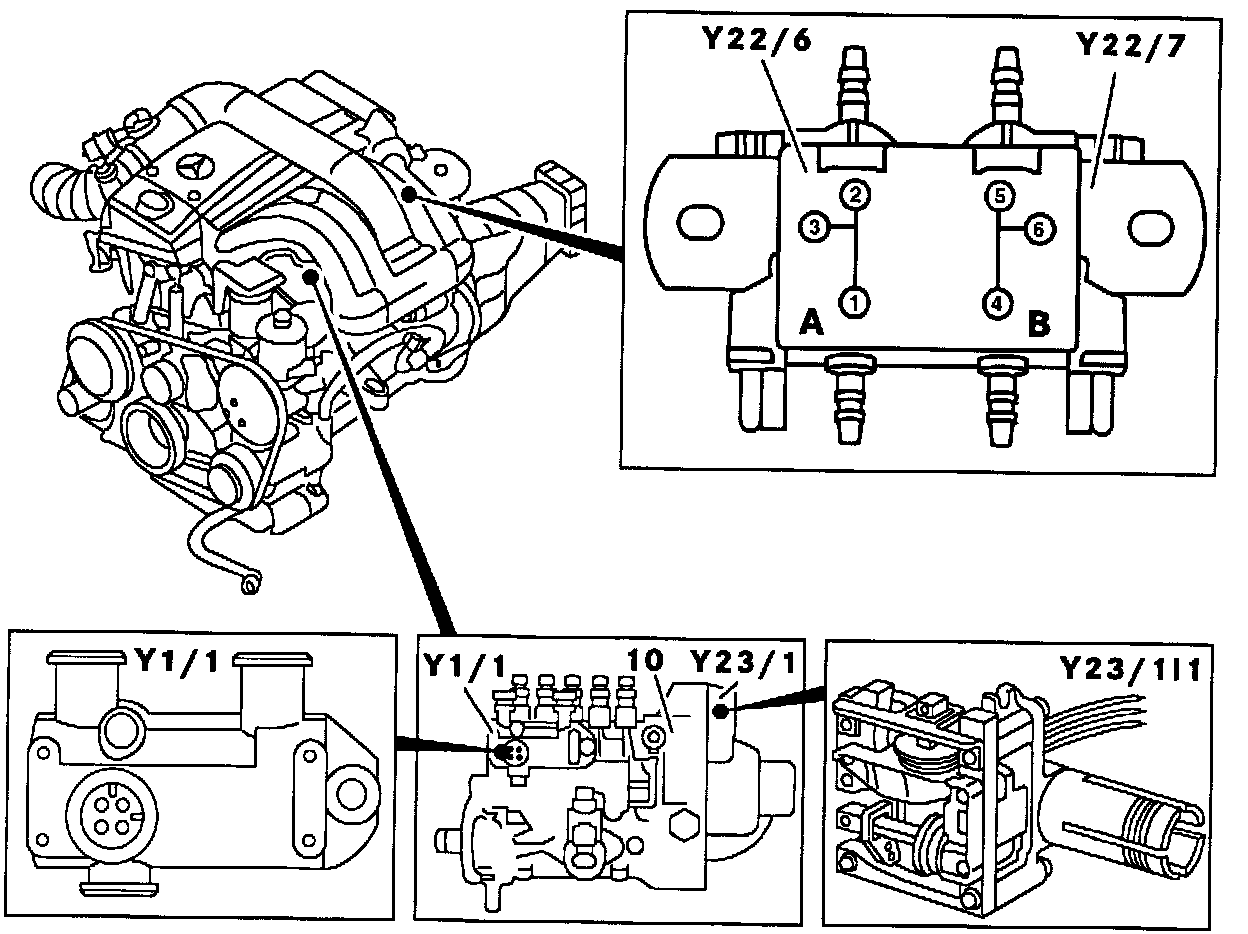 Y22/6
Y22/7
2
3
1
5
6
4
A
B
Y1/1
Y1/1
10
Y23/1
Y23/1l1