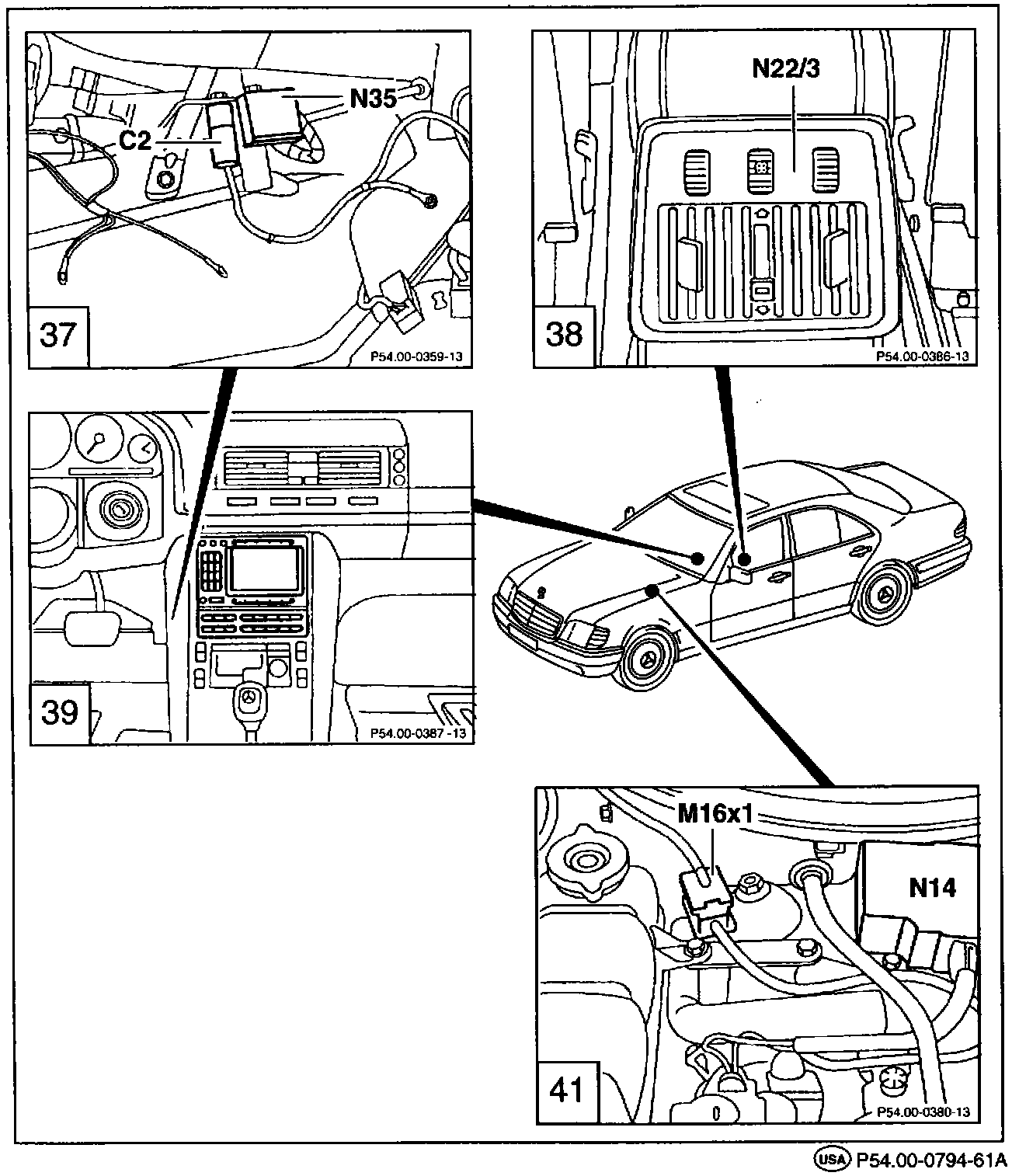 N35
C2
37
P54.00-0359-13

N22/3
38
P54.00-0386-13

39
P54.00-0387 -13

M16x1
N14
41
P54.00-0380-13

USA P54.00-0794-61A