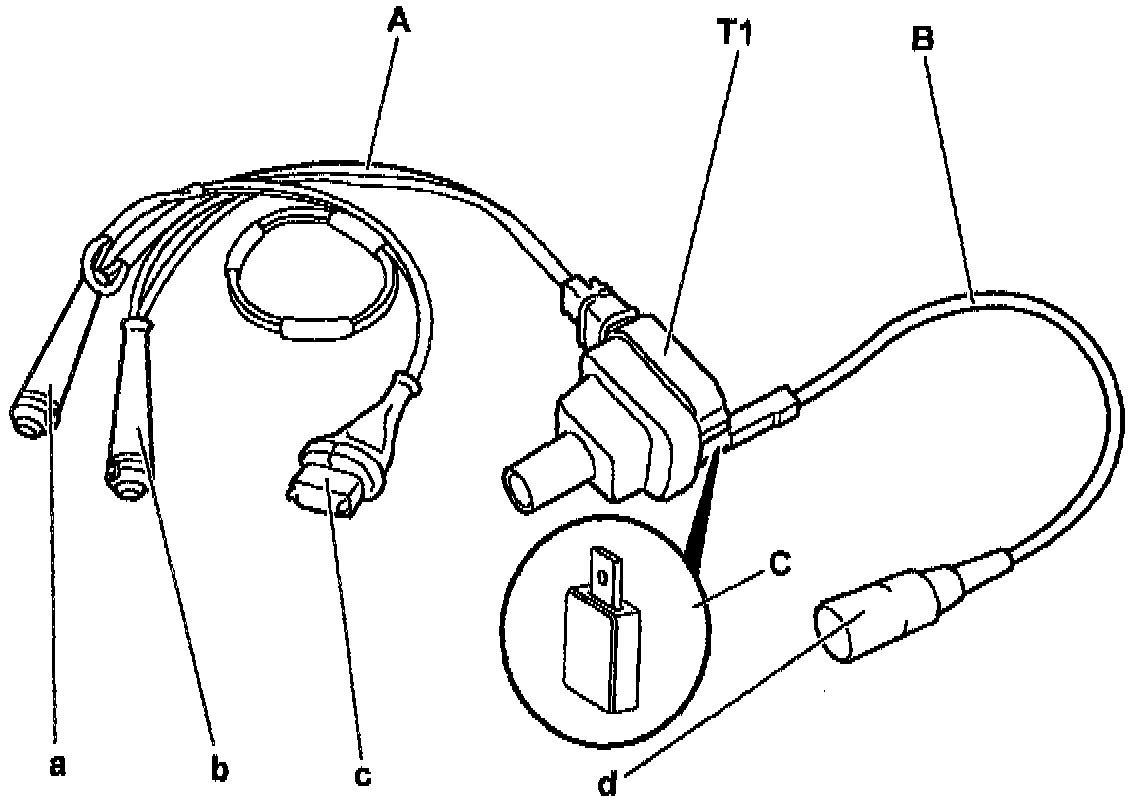 A
T1
B
C
a
b
c
d