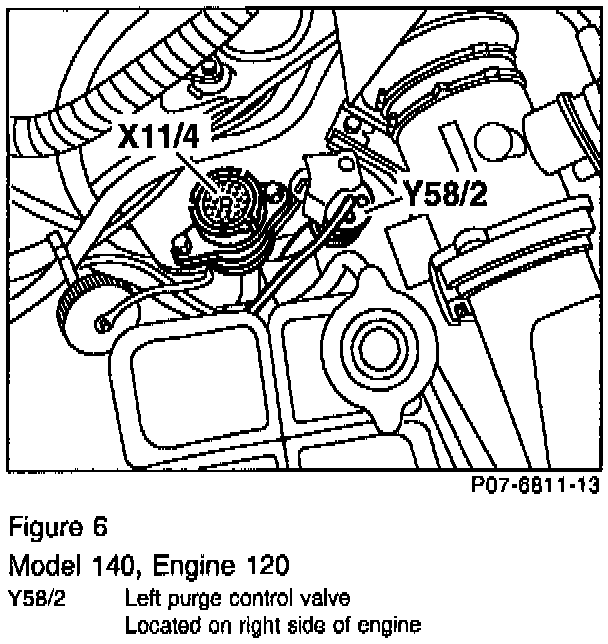 X11/4

Y58/2

P07-6811-13

Figure 6

Model 140, Engine 120

Y58/2 Left purge control valve
Located on right side of engine