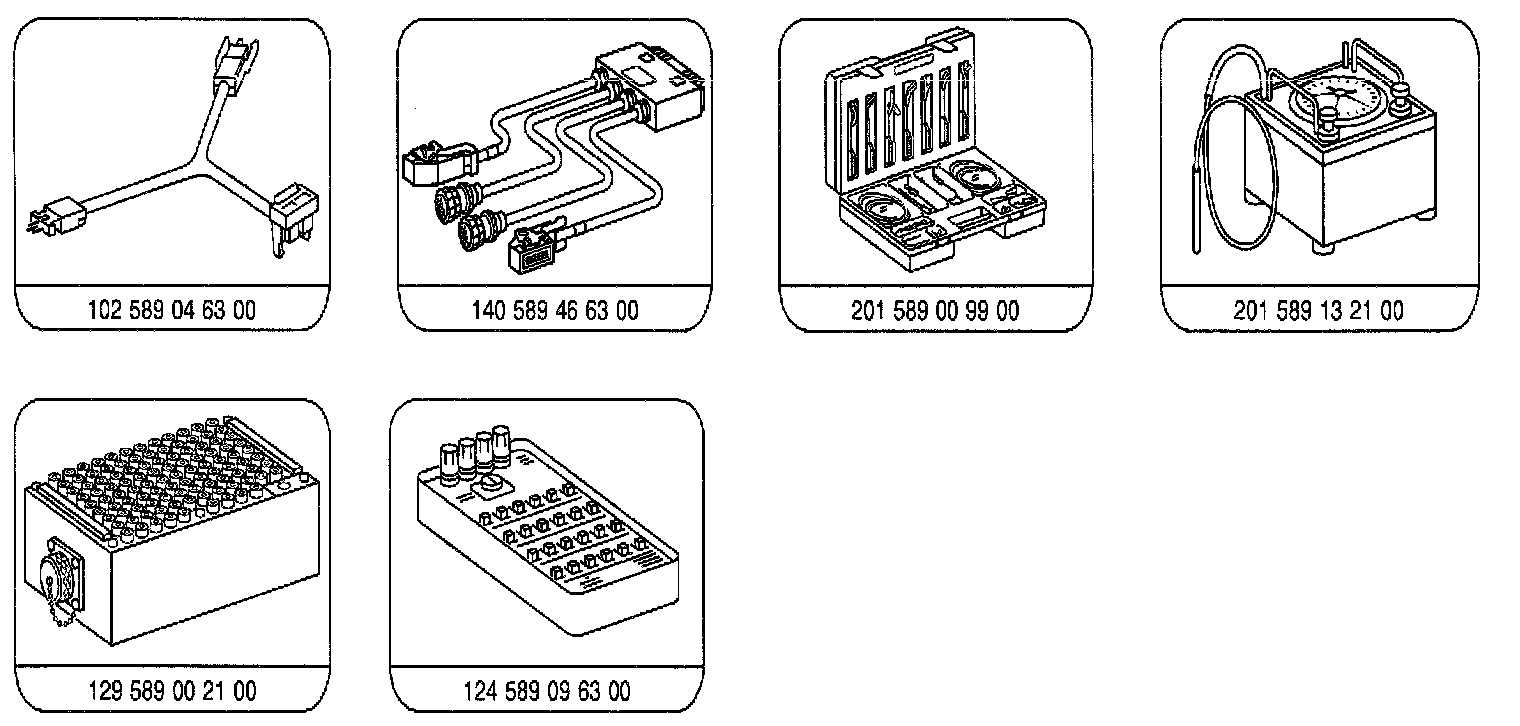 102 589 04 63 00

140 589 46 63 00

201 589 00 99 00

201 589 13 21 00

129 589 00 21 00

124 589 09 63 00