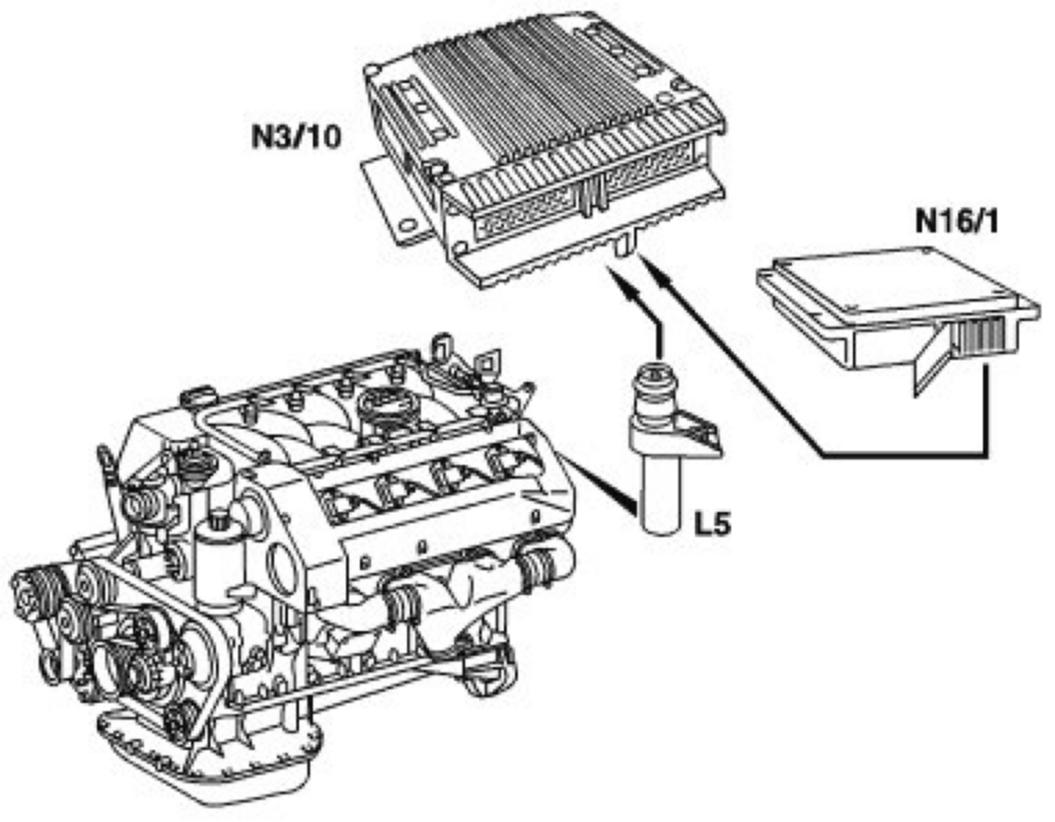 N3/10

N16/1

L5