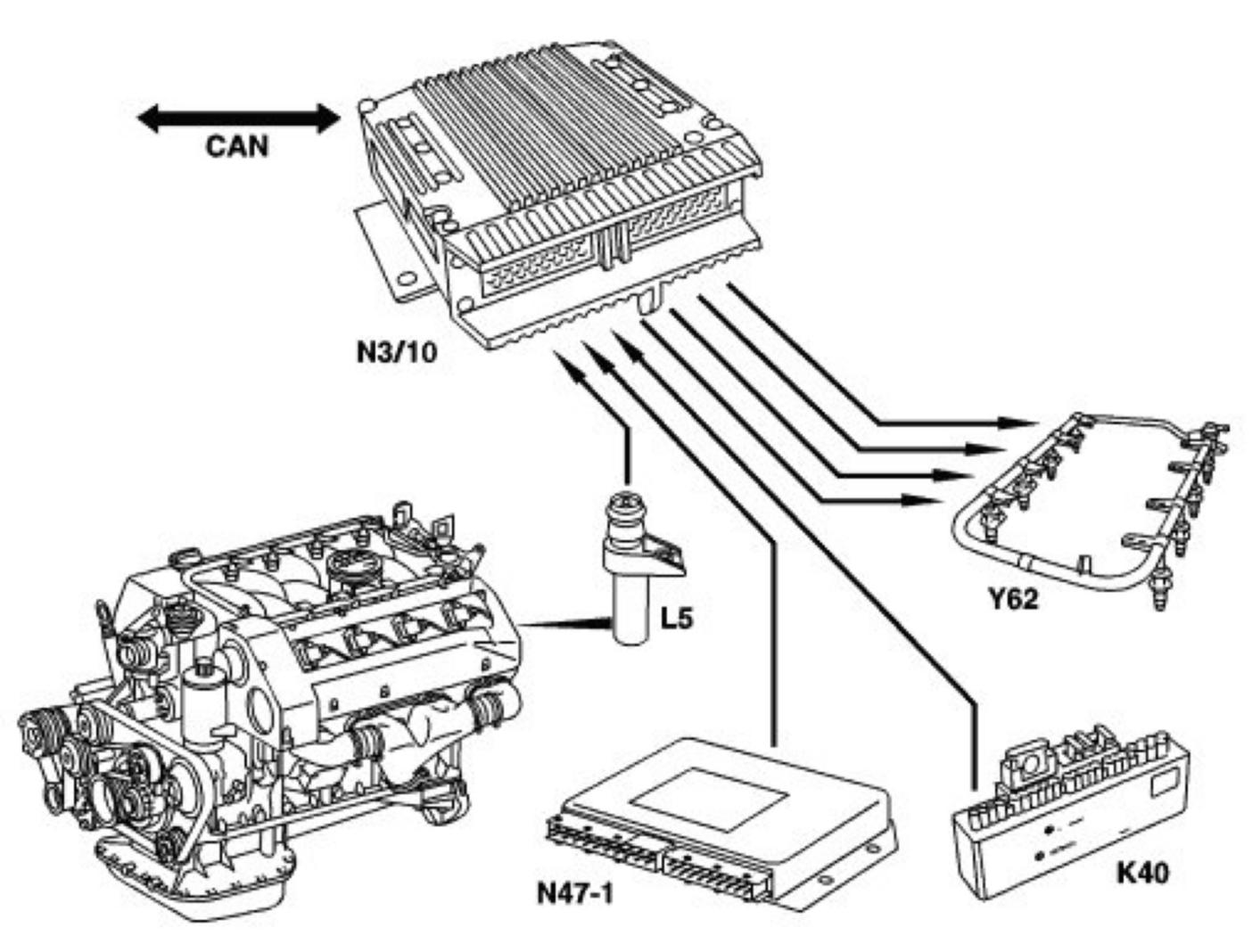 CAN
N3/10
L5
Y62
N47-1
K40