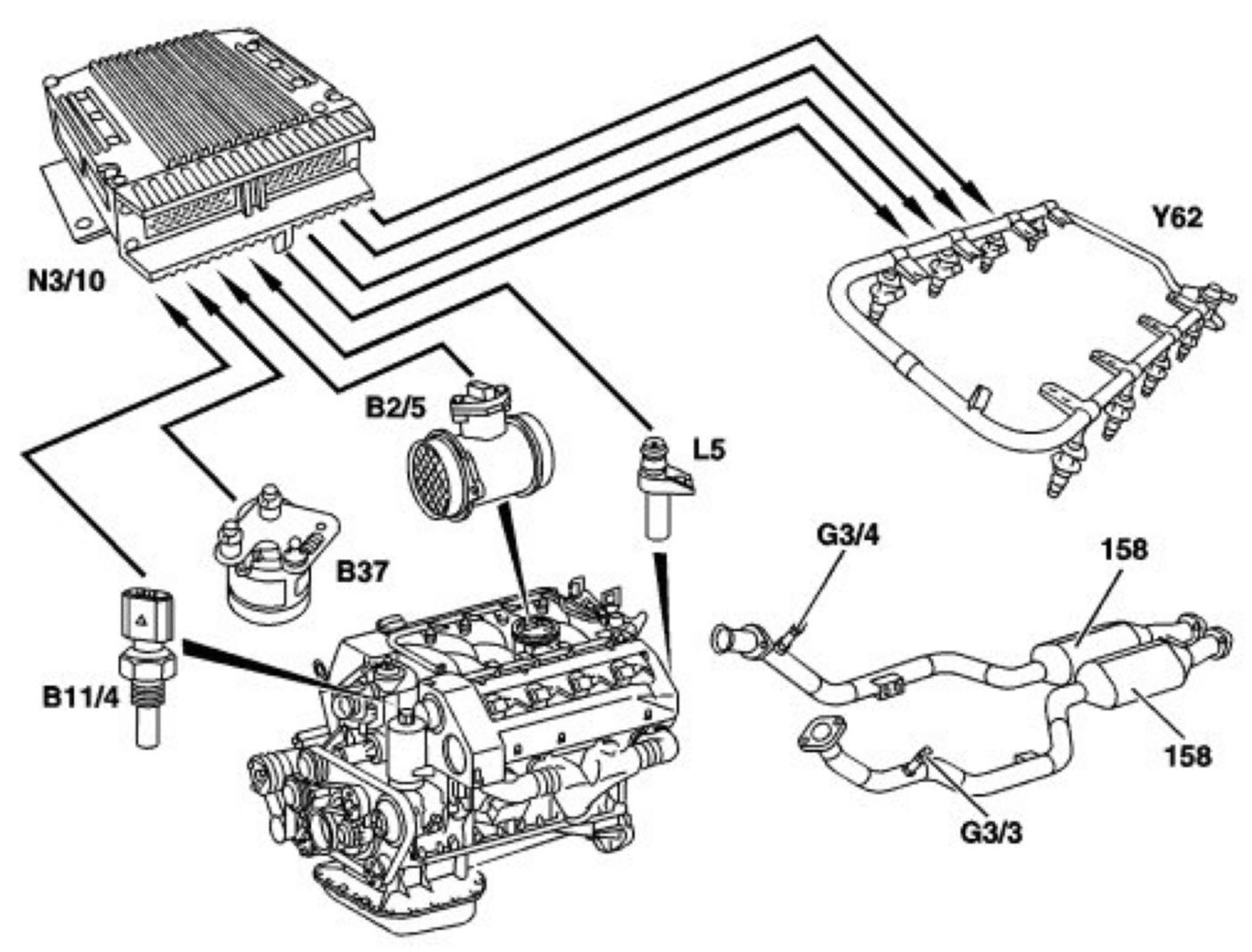 N3/10

Y62

B2/5

L5

B37

B11/4

G3/4

158

158

G3/3