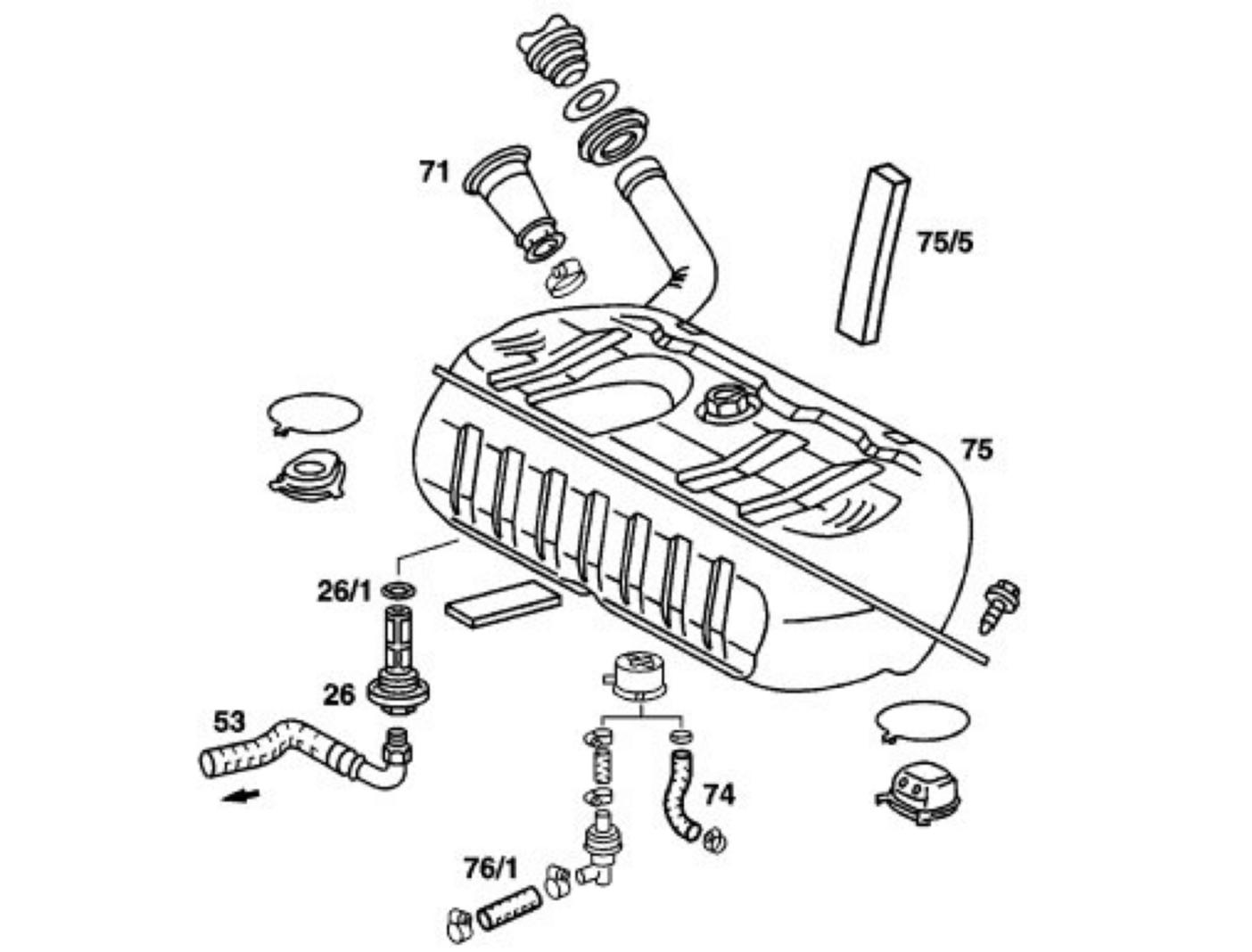 71
75/5
75
26/1
26
53
74
76/1