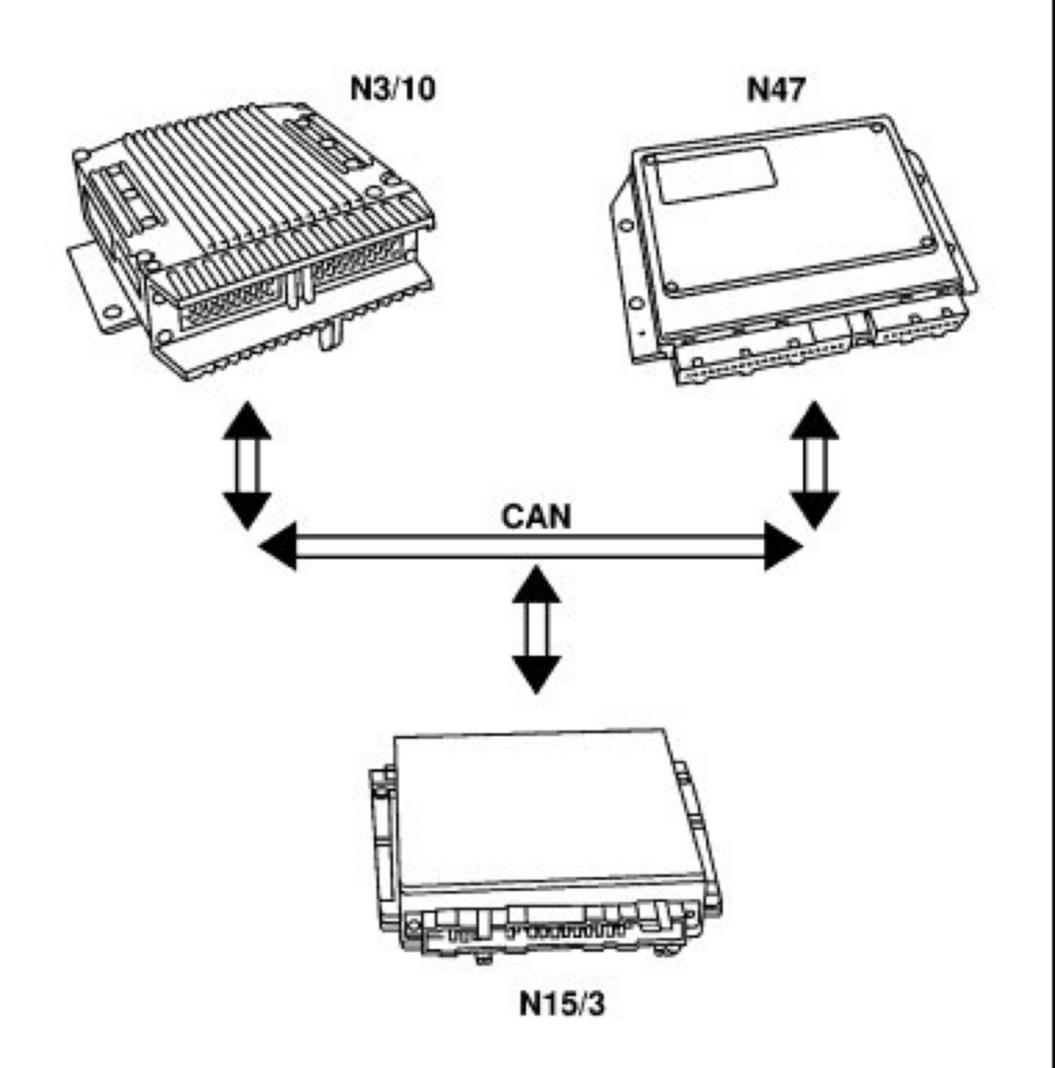 N3/10

N47

CAN

N15/3