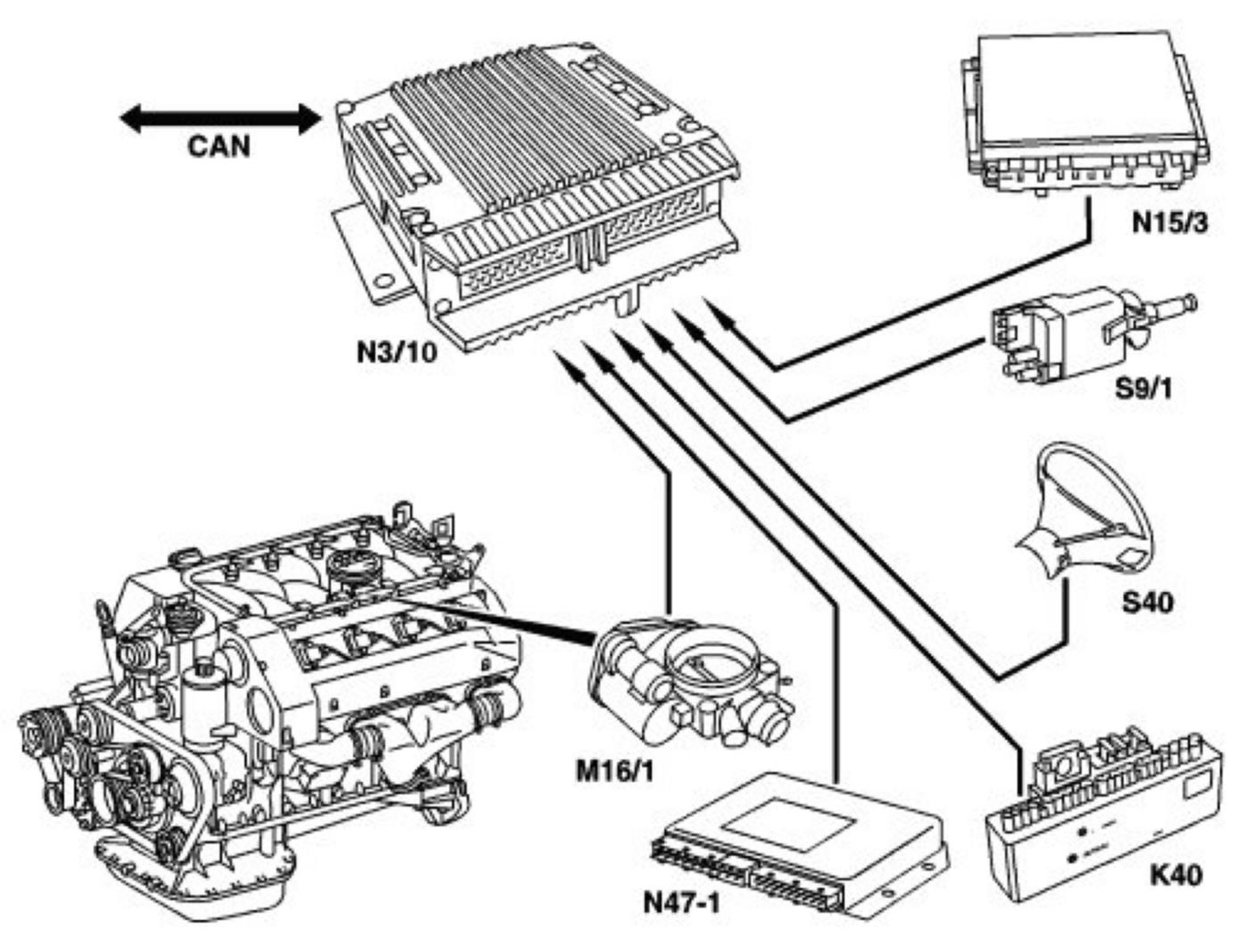 CAN

N3/10

N15/3

S9/1

S40

M16/1

N47-1

K40