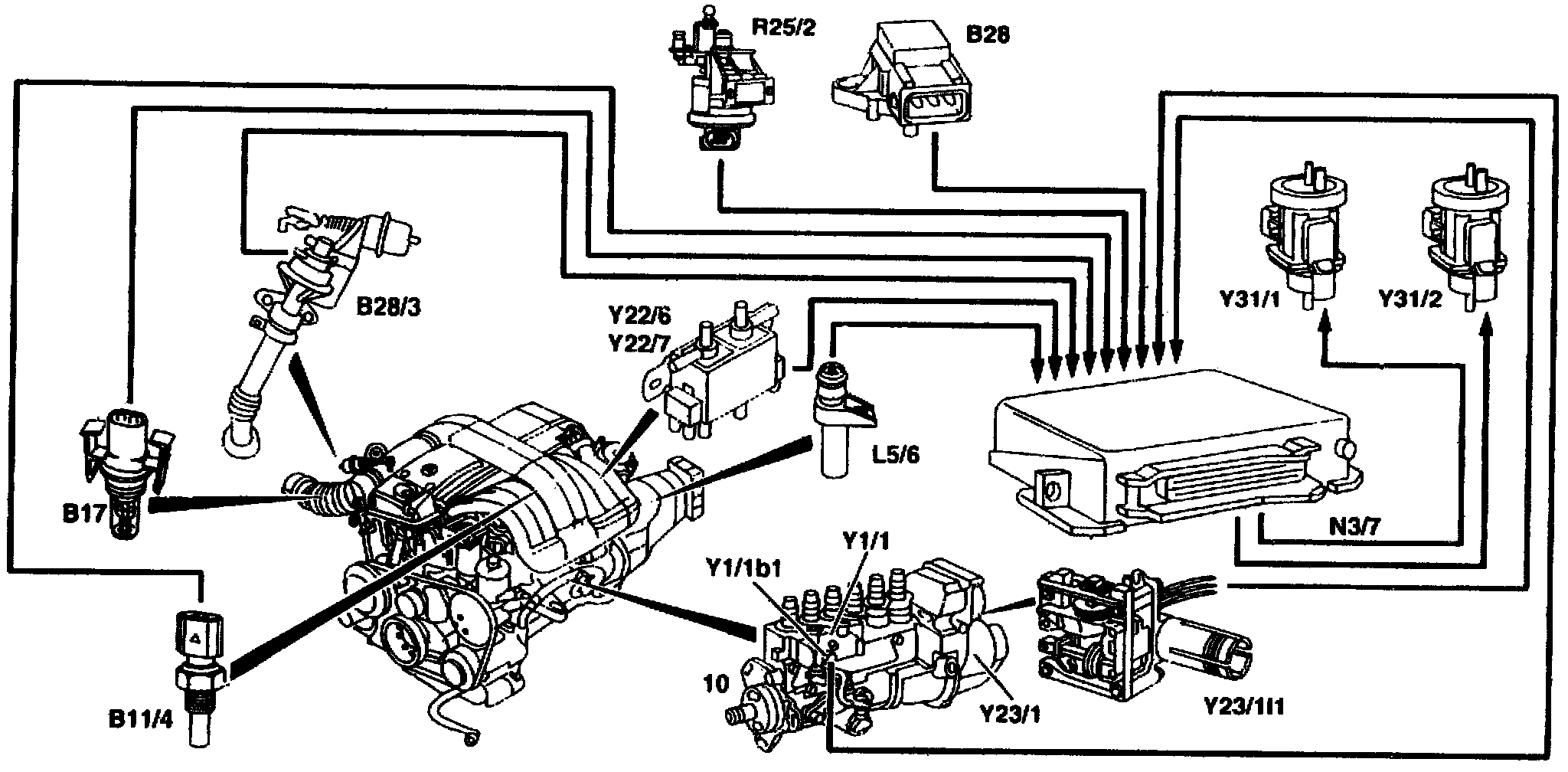 R25/2
B28
B28/3
Y22/6
Y22/7
Y31/1
Y31/2
L5/6
B17
N3/7
Y1/1
Y1/1b1
B11/4
10
Y23/1
Y23/1l1