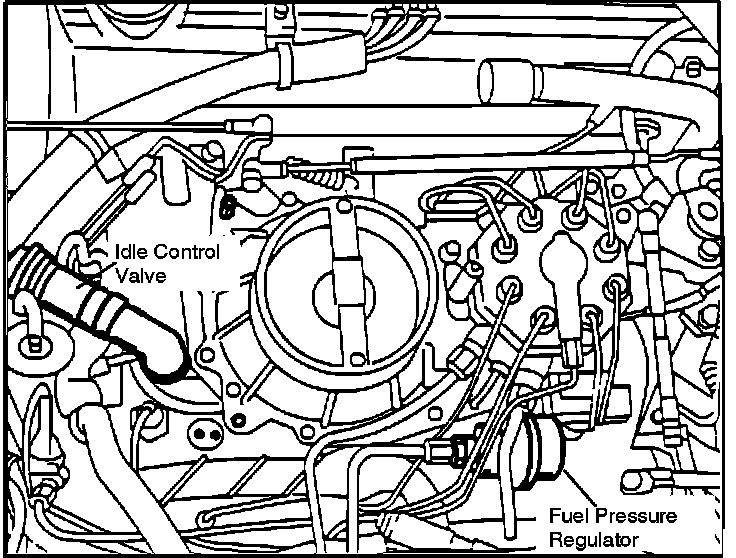 Idle Control Valve

Fuel Pressure Regulator