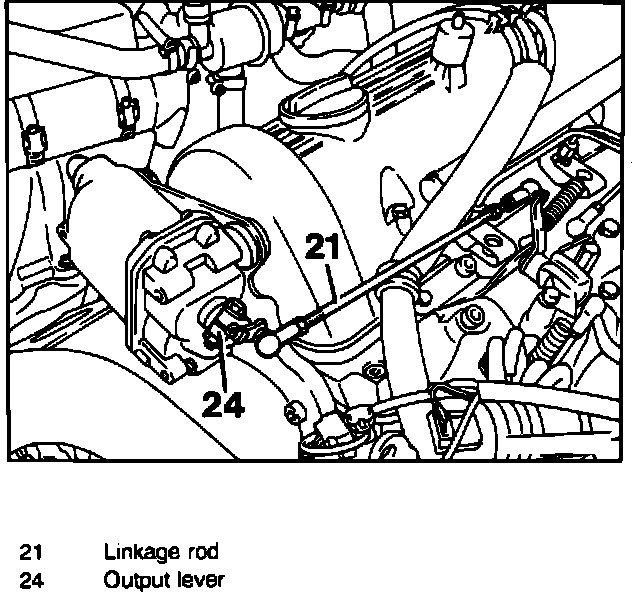 21

24

21 Linkage rod
24 Output lever