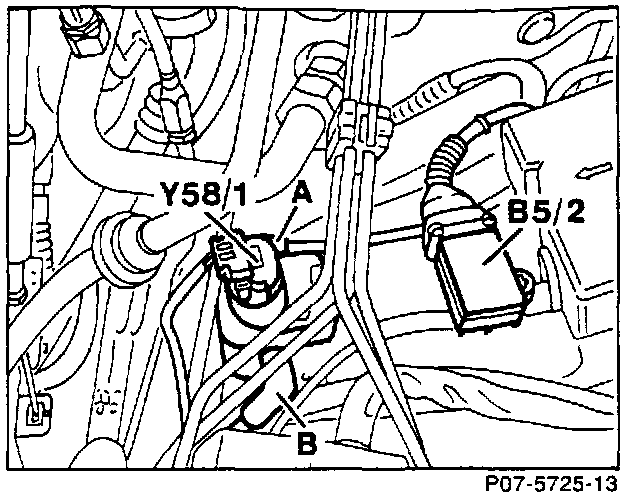 Y58/1
A
B5/2
B
P07-5725-13