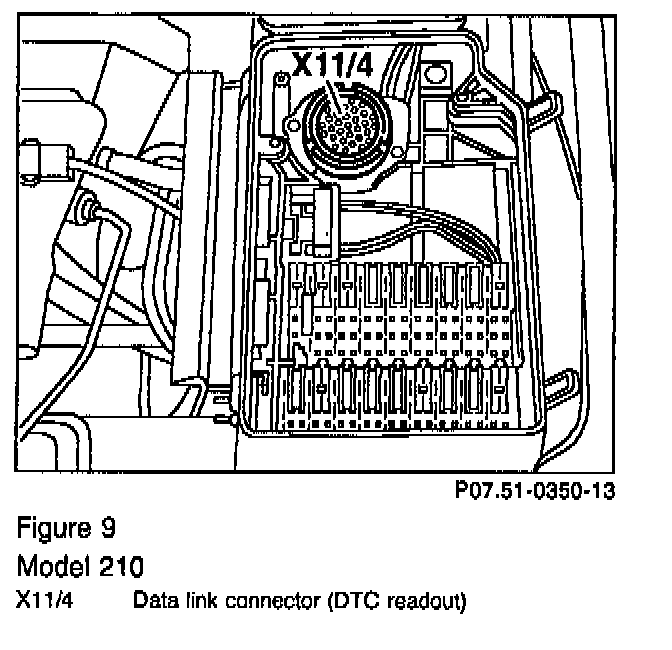 X11/4

P07.51-0350-13

Figure 9

Model 210

X11/4 Data link connector (DTC readout)