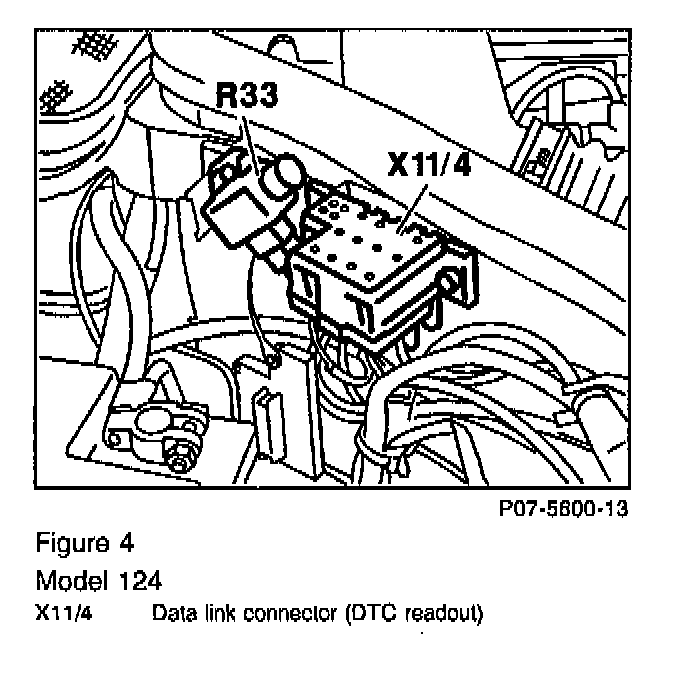 R33

X11/4

P07-5600-13

Figure 4

Model 124

X11/4 Data link connector (DTC readout)