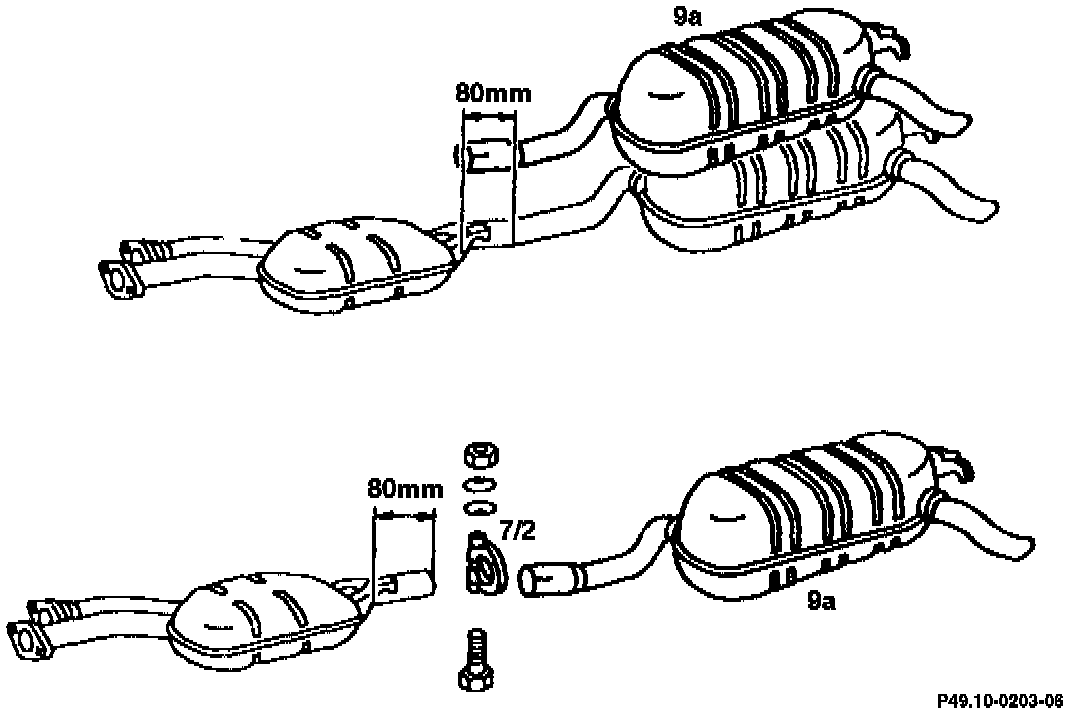 9a
80mm

80mm
7/2
9a

P49.10-0203-06