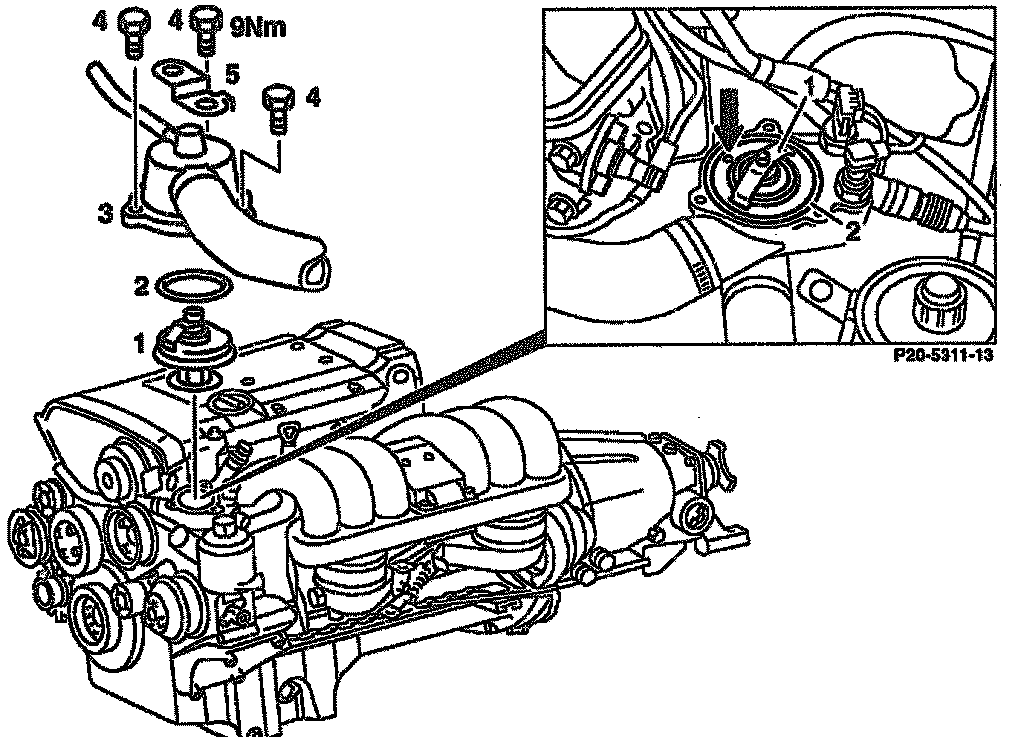 4
4
9Nm
5
4
3
2
1
1
2
P20-5311-13