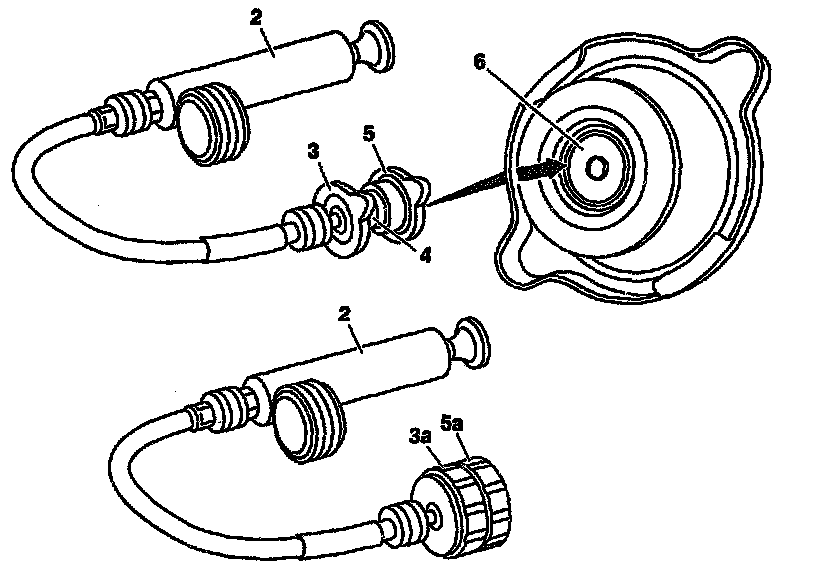 2
6
3
5
4
2
3a
5a