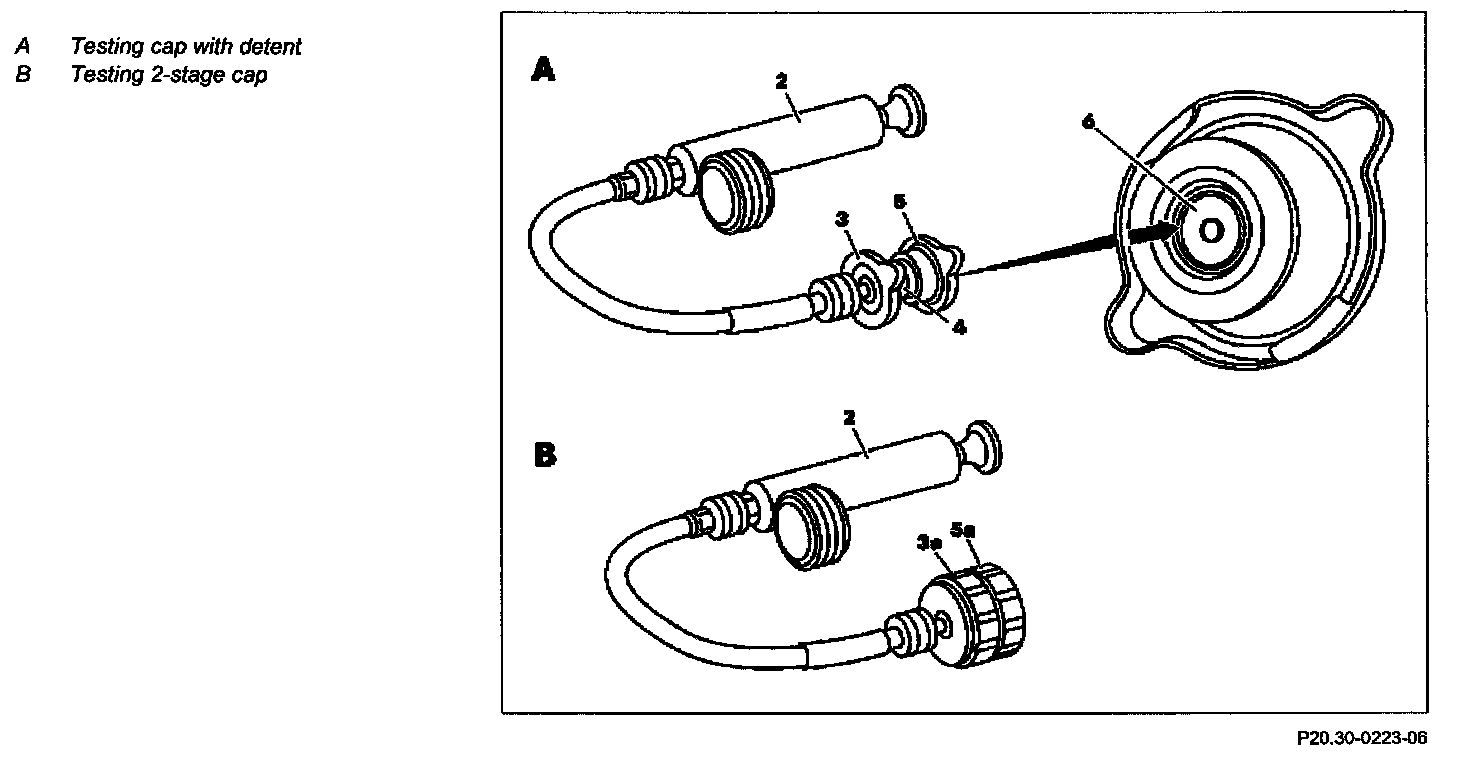 A Testing cap with detent
B Testing 2-stage cap

A
2
6
3
5
4

B
2
3a
5a

P20.30-0223-06