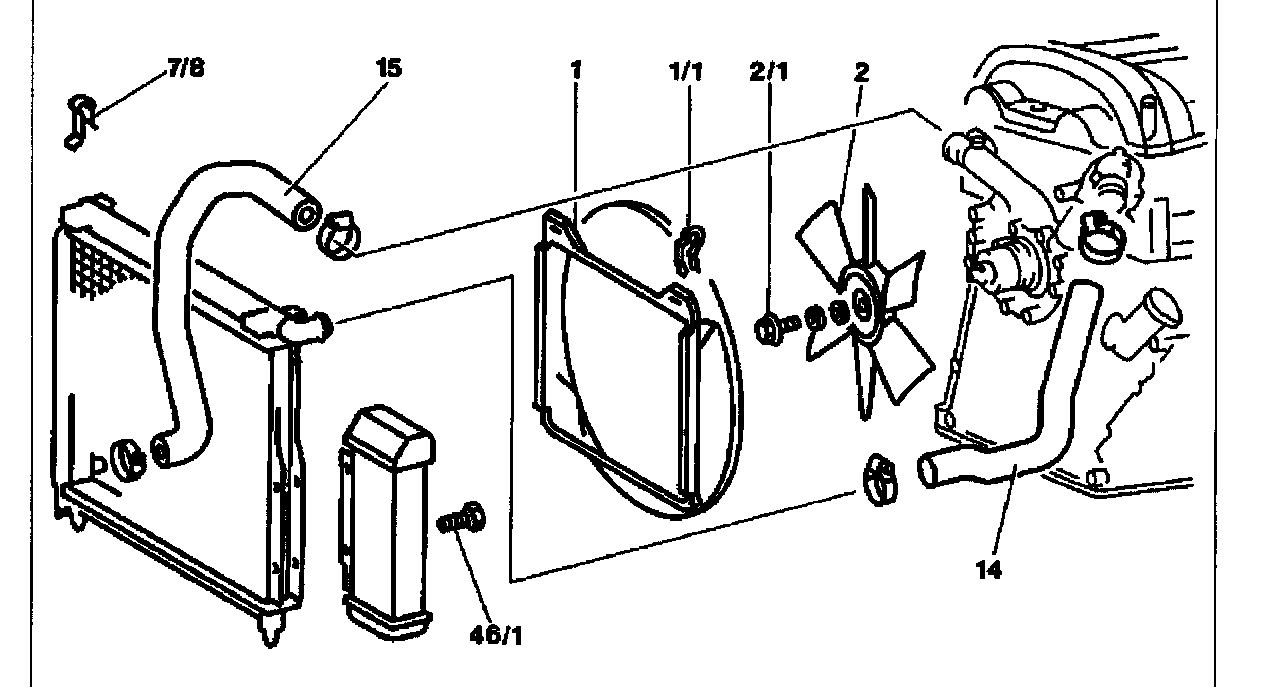 7/8
15
1
1/1
2/1
2
14
46/1