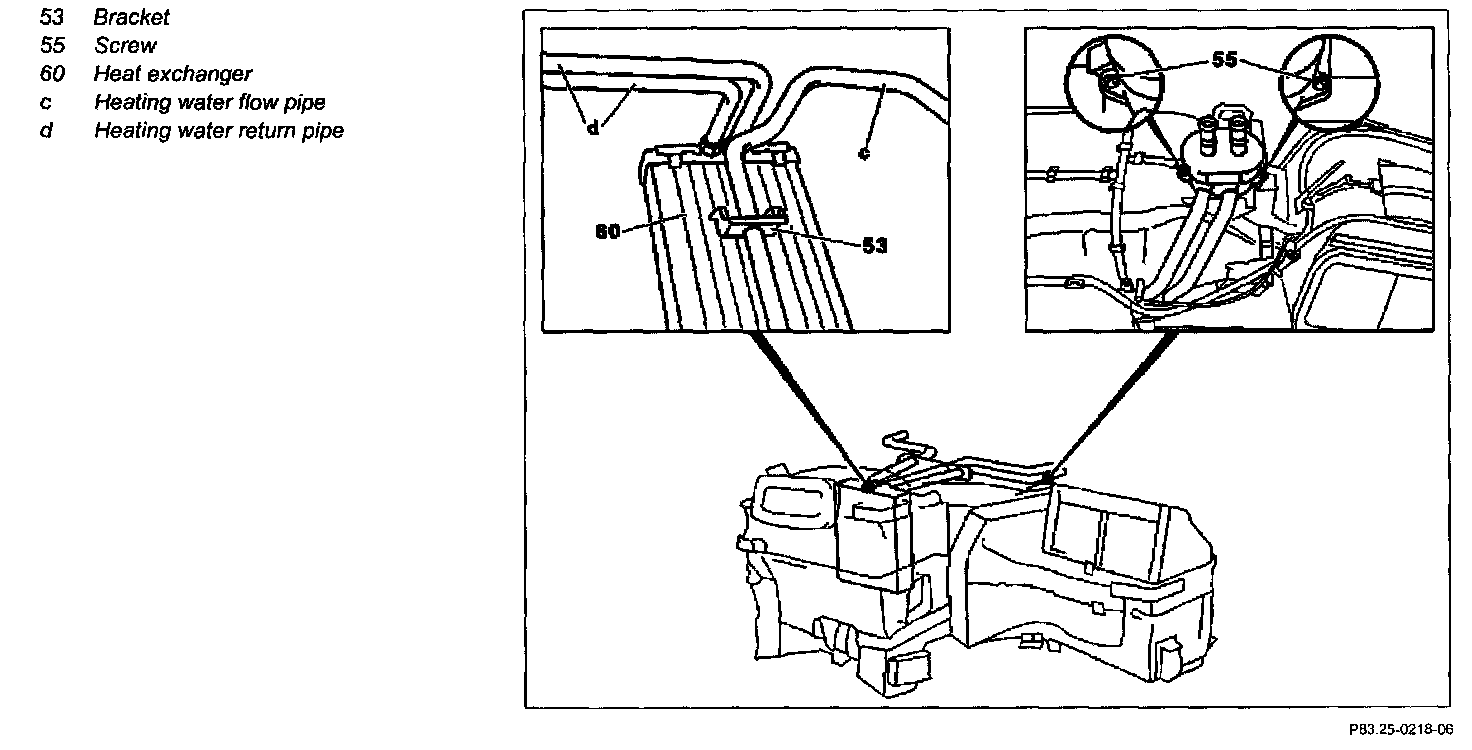 53 Bracket
55 Screw
60 Heat exchanger
c Heating water flow pipe
d Heating water return pipe

d
c
60
53
55

P83.25-0218-06