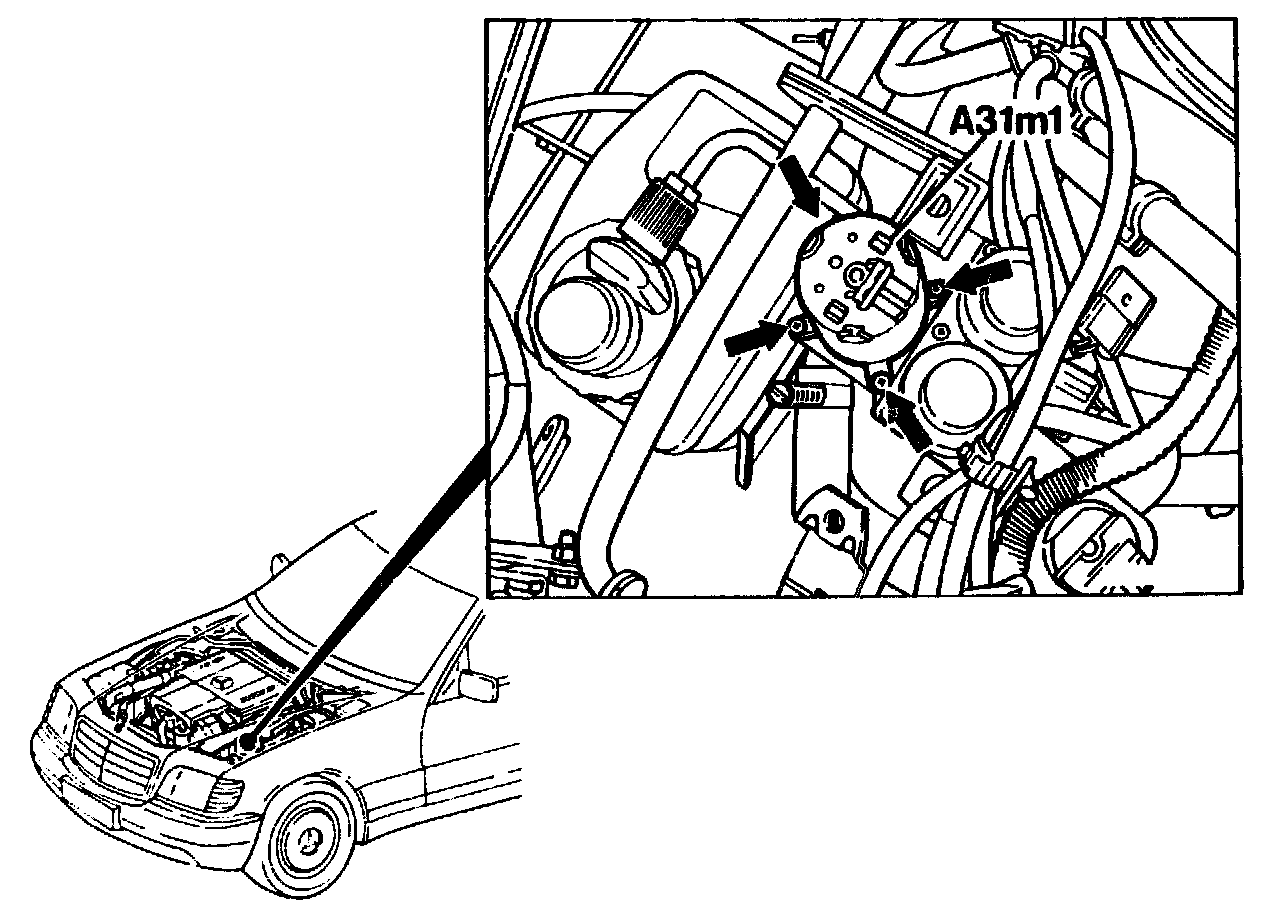 A31m1