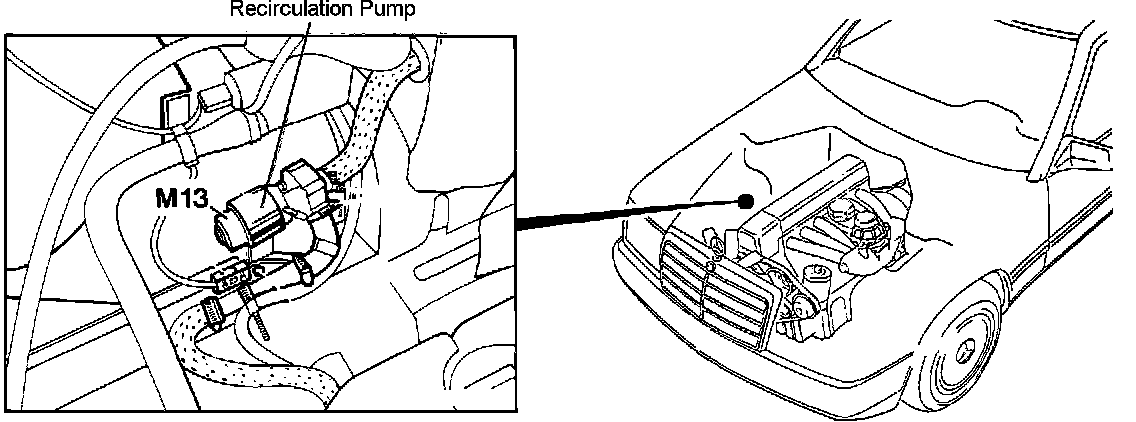 Recirculation Pump

M13