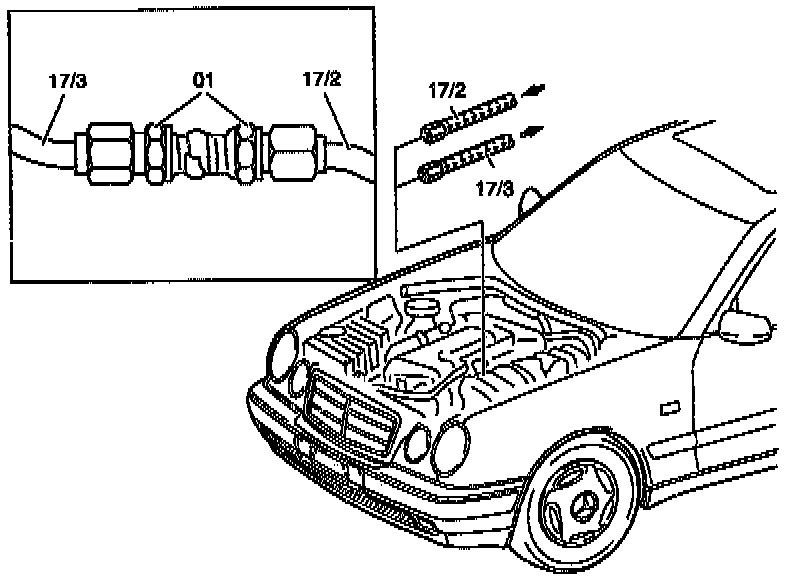 17/3
01
17/2
17/2
17/3